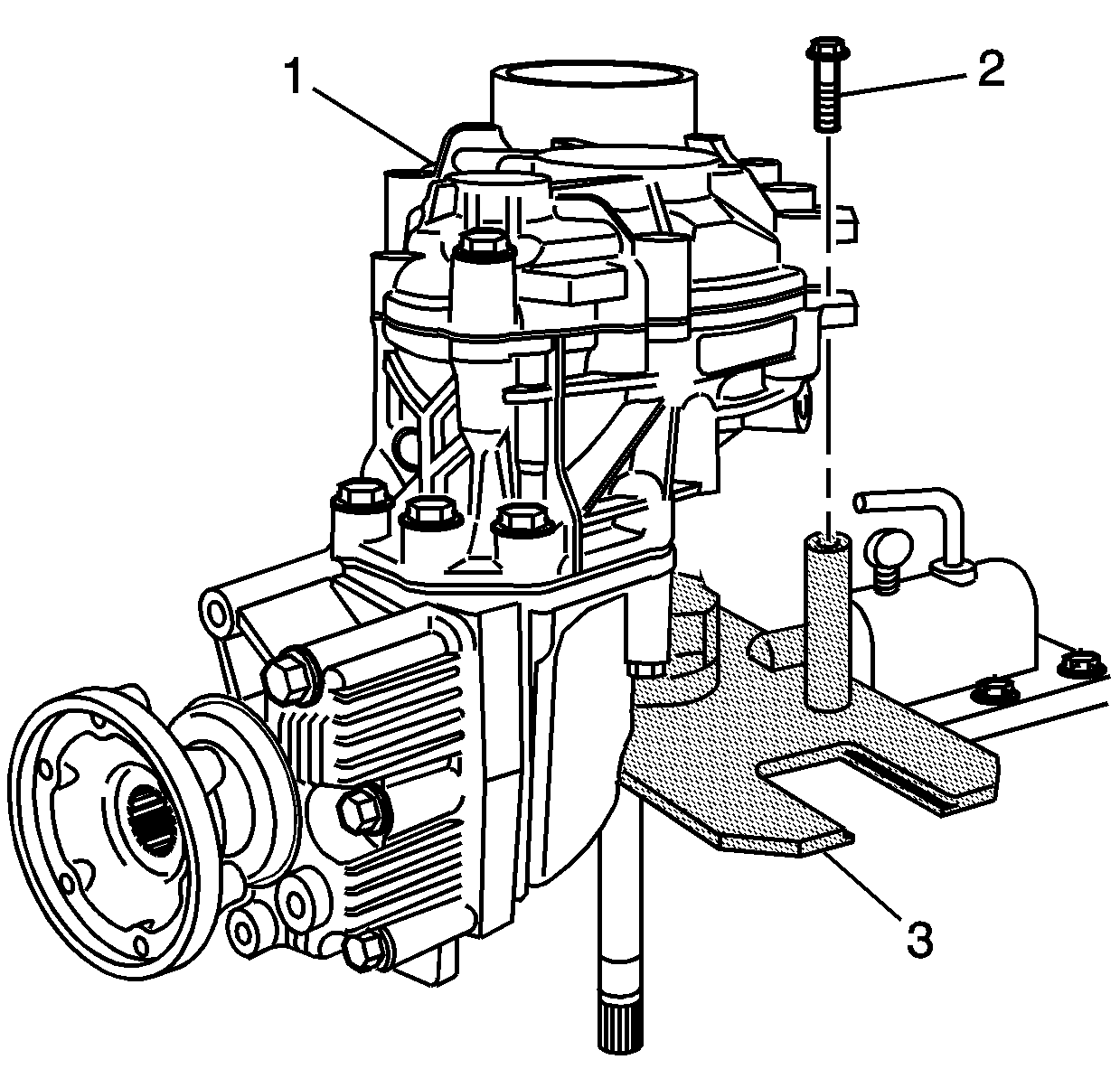 1
2
3