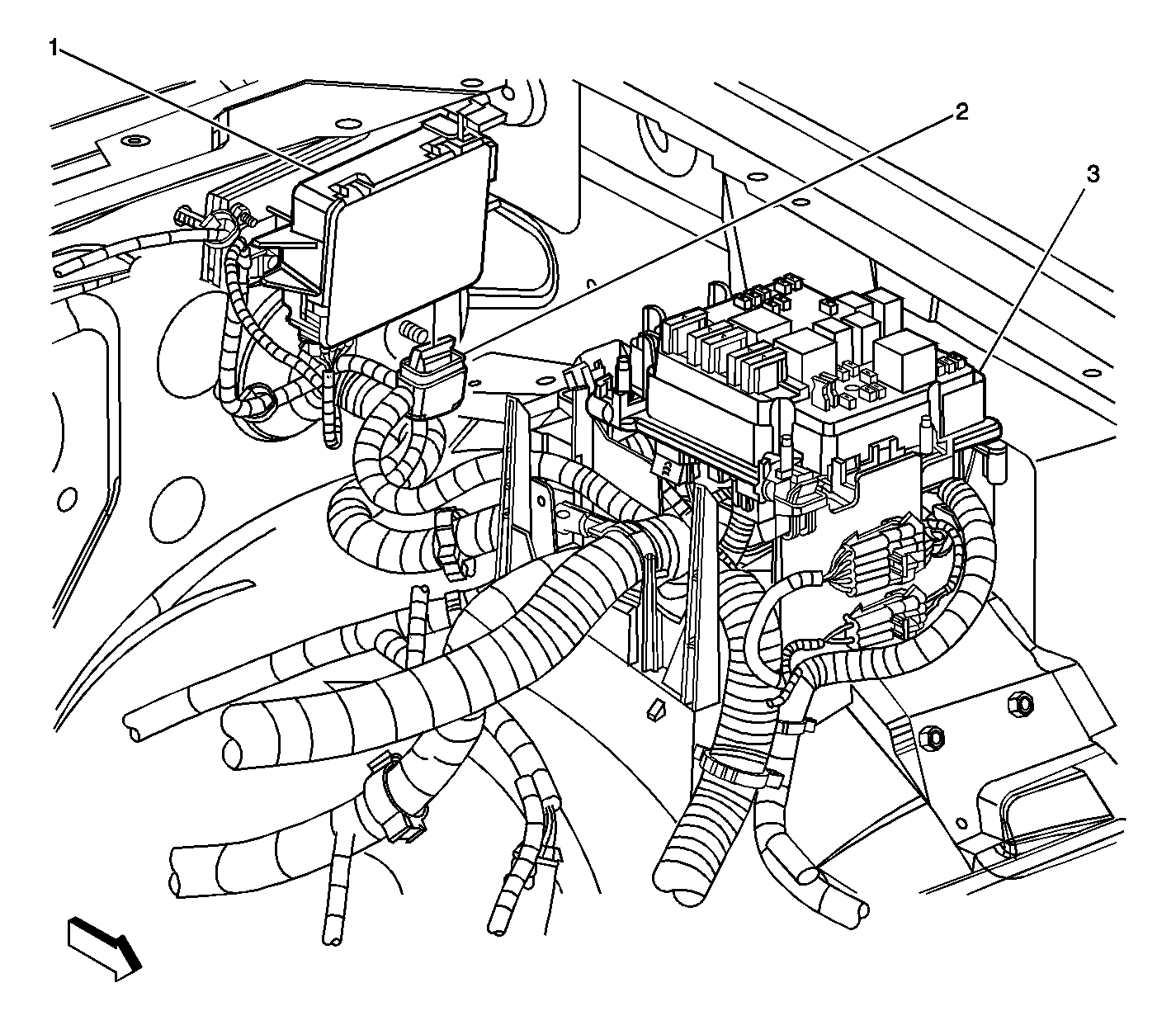 1
2
3