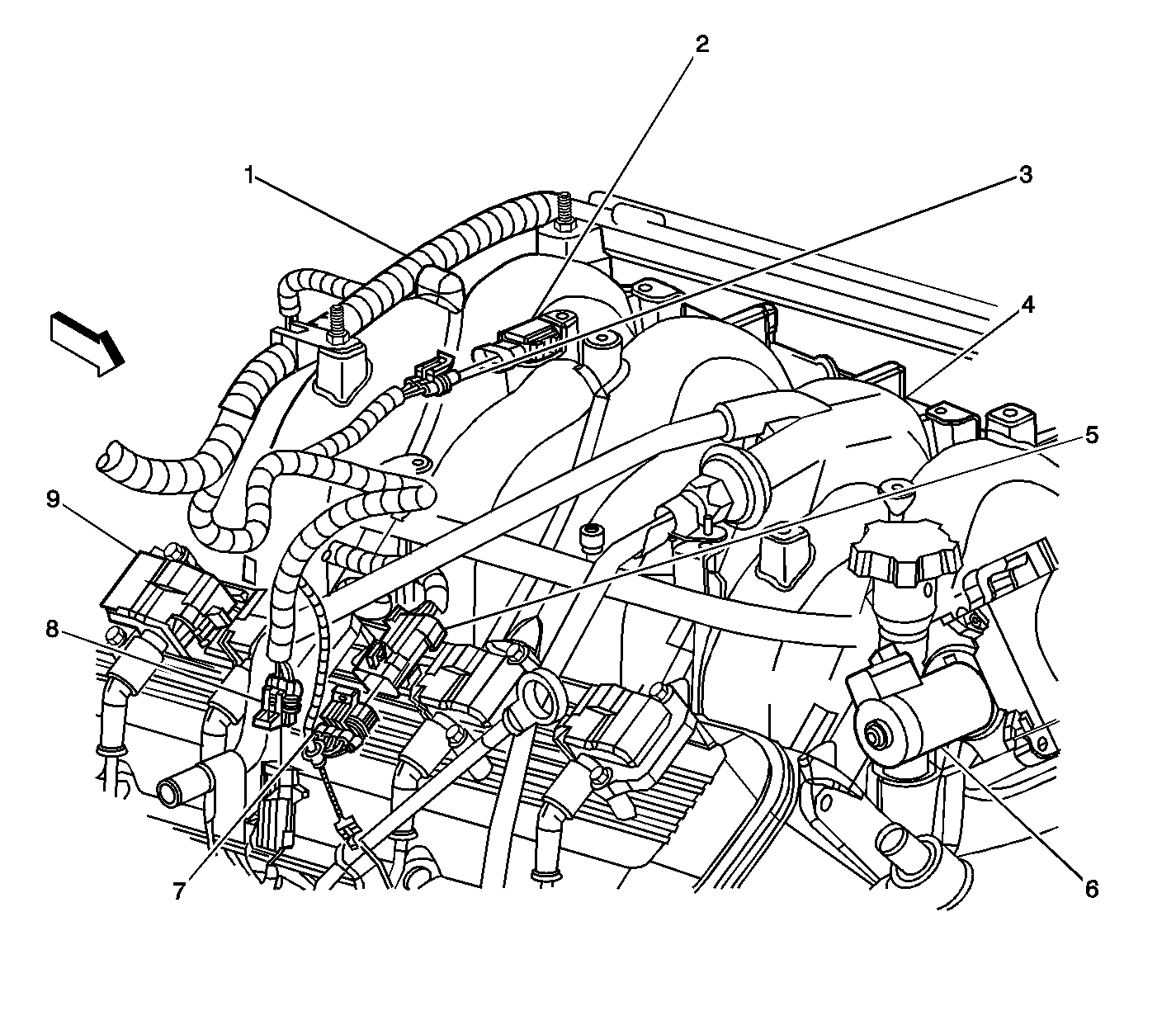 2
1
3
4
5
9
8
7
6