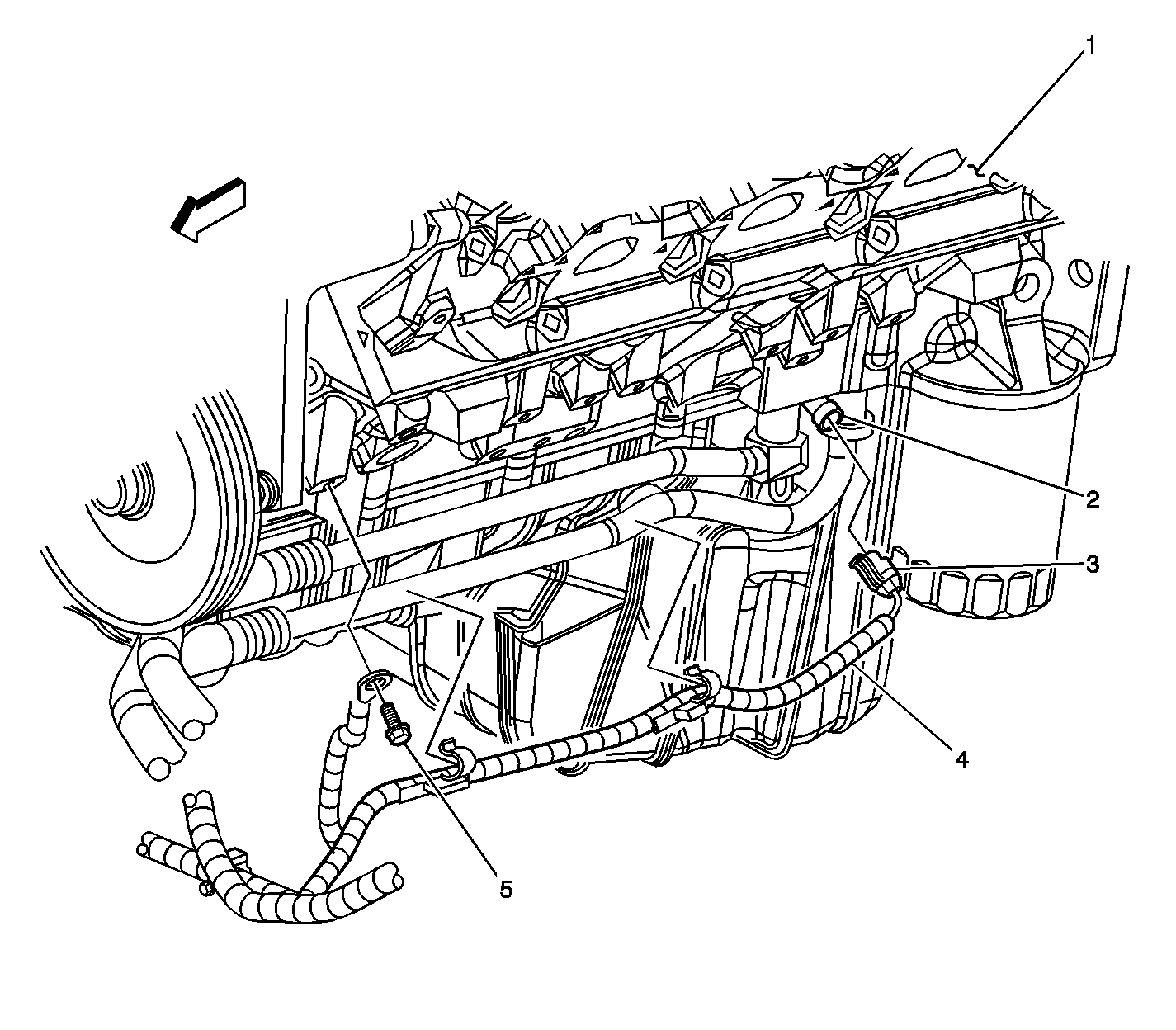 1
2
3
4
5