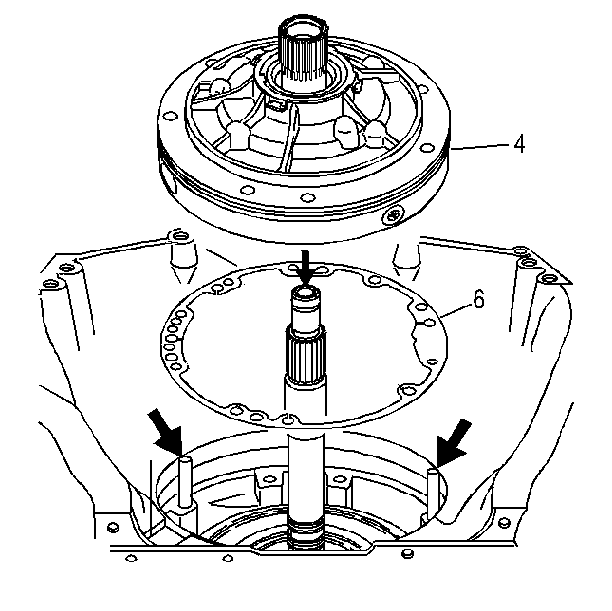 4

6