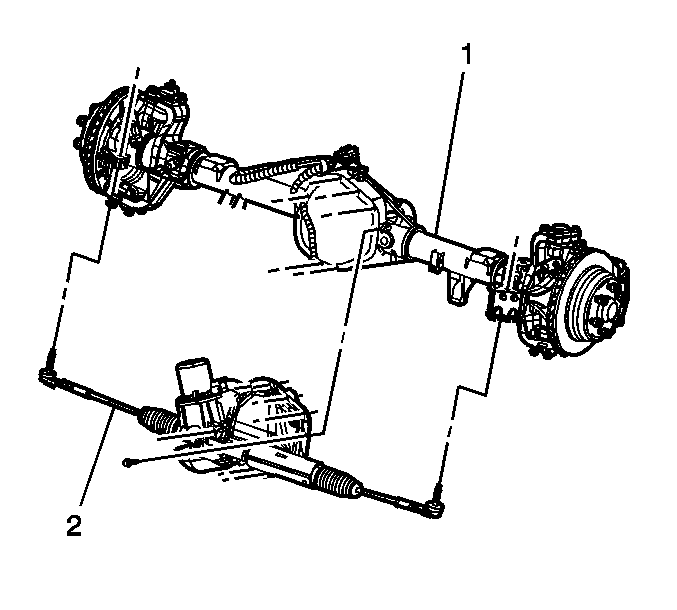 1

2