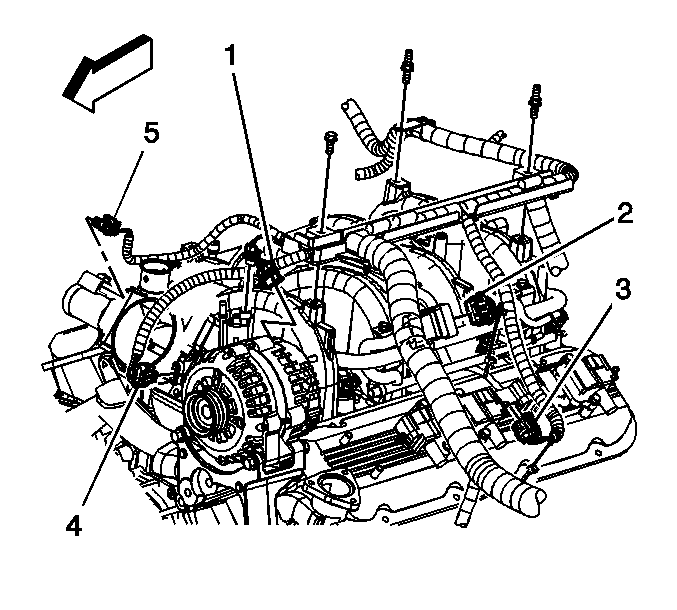 1
5
2
3
4