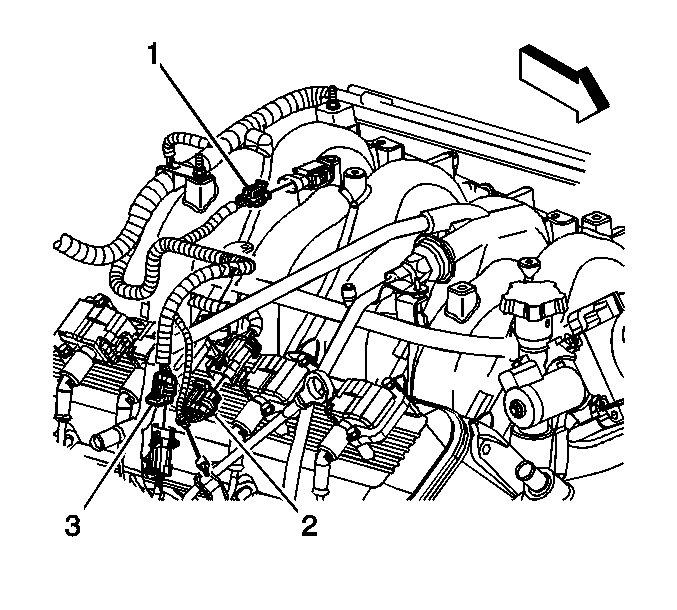 1

3

2