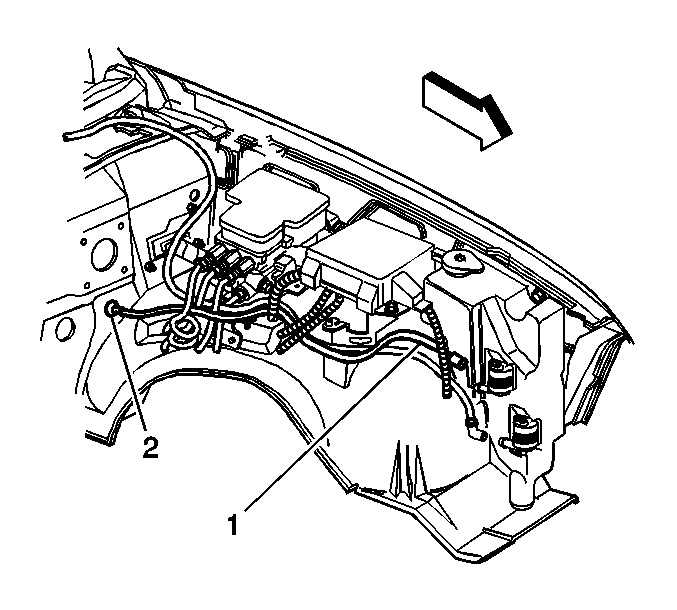 2

1