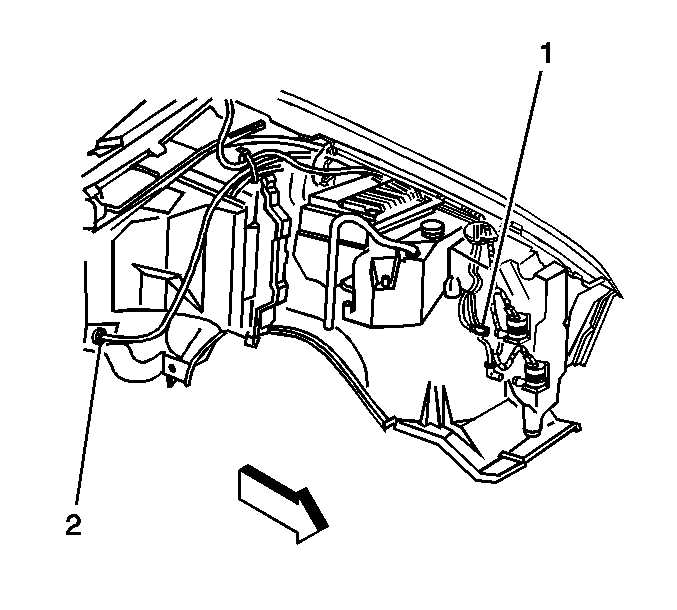 1

2