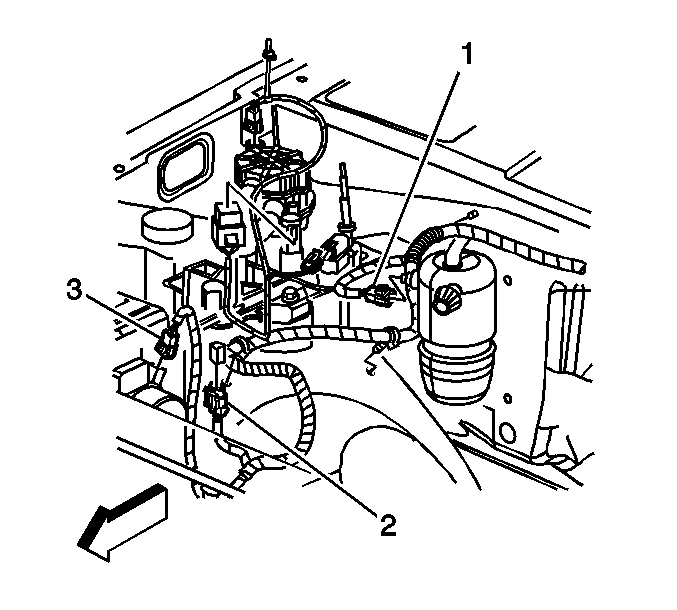 1
3
2