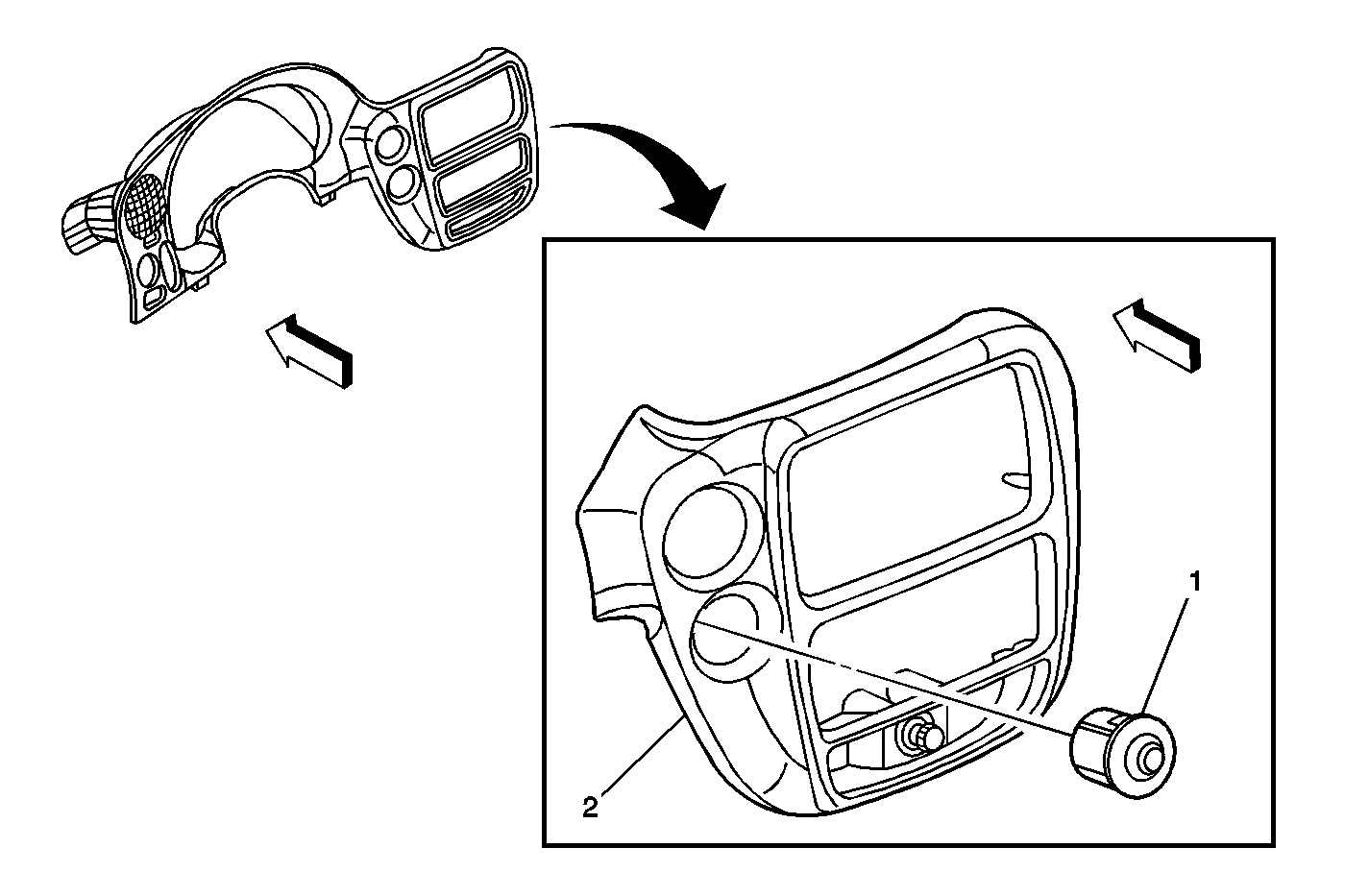 1

2