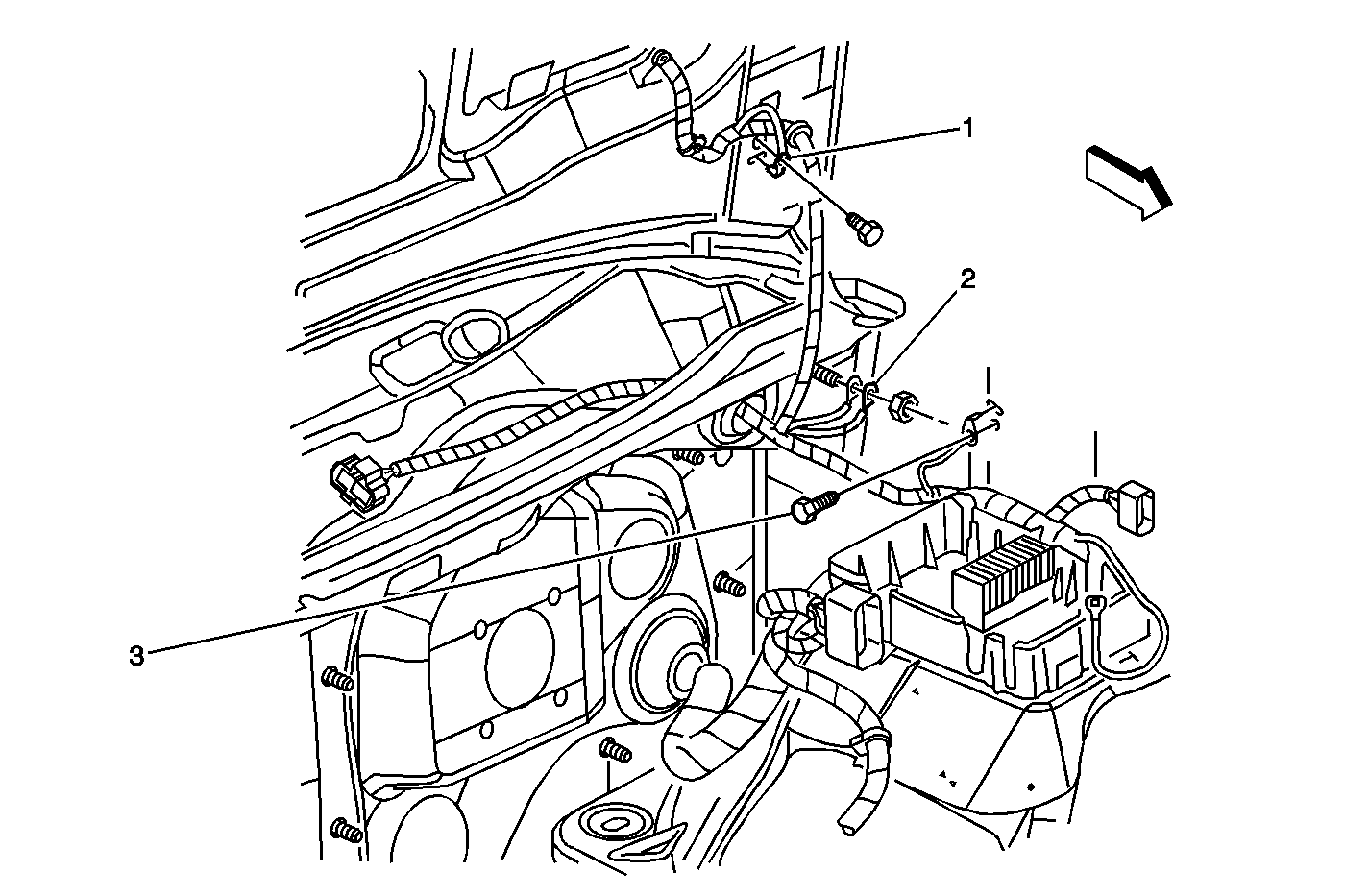 1
2
3