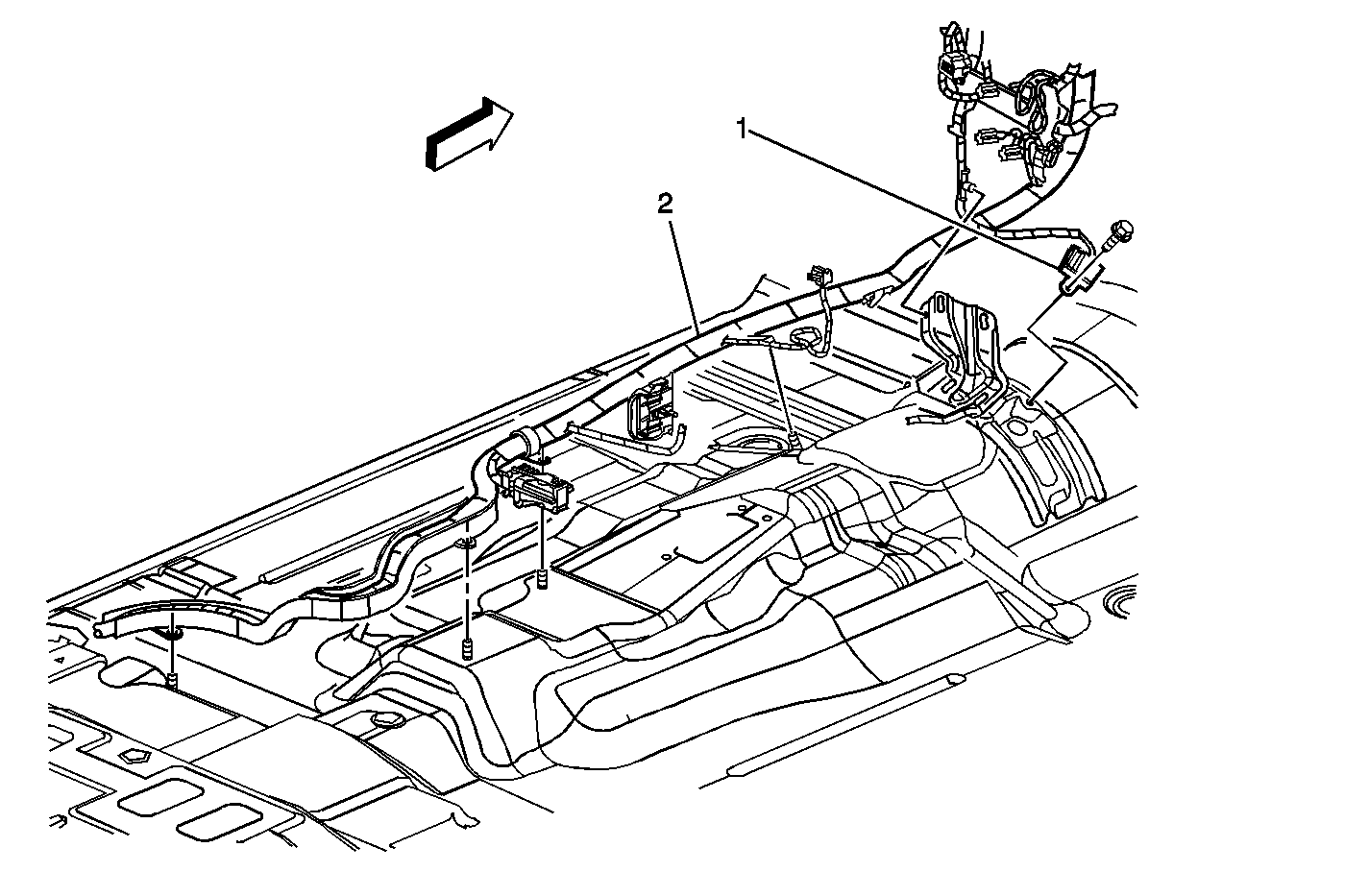 1
2