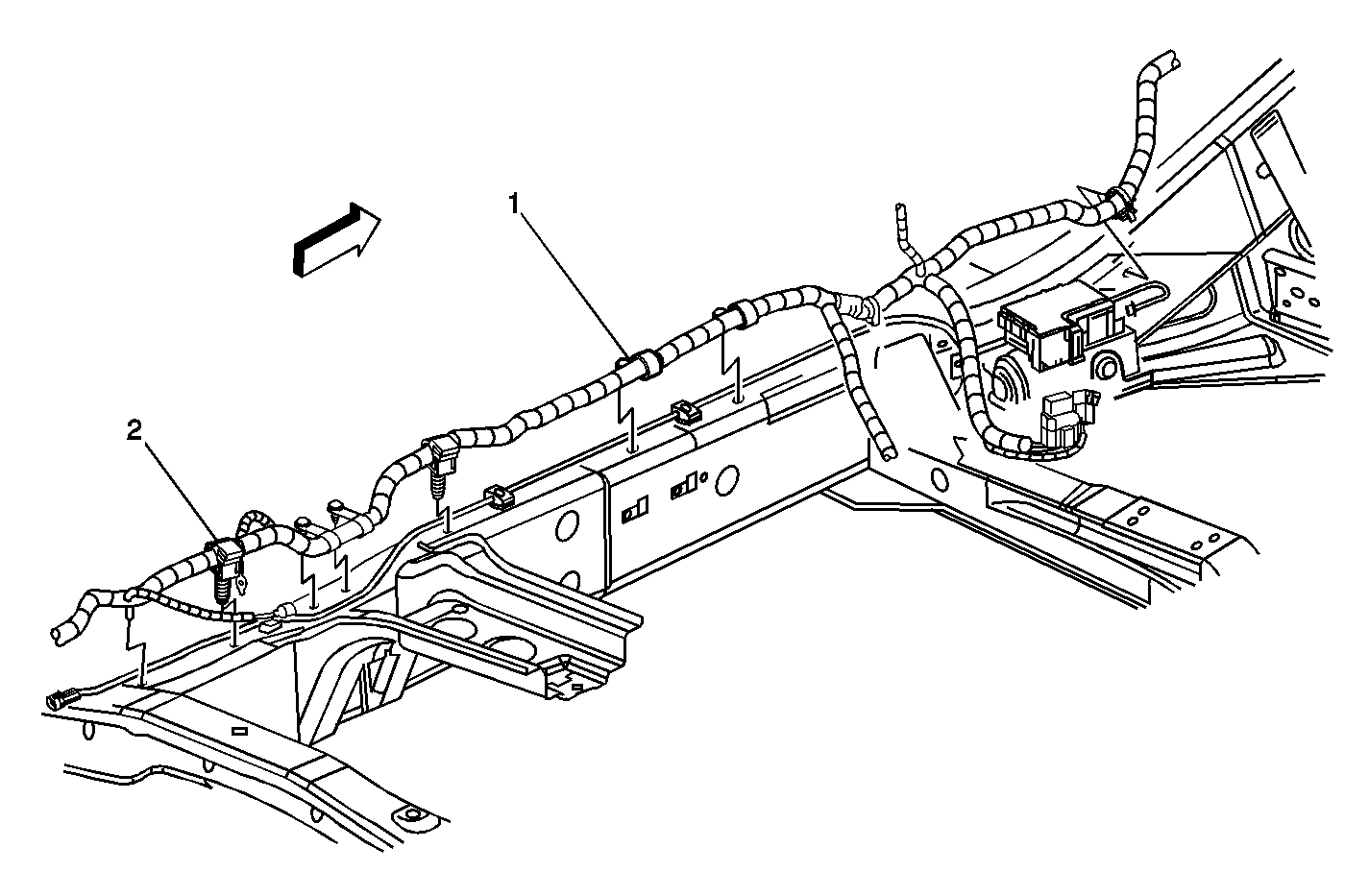 1
2