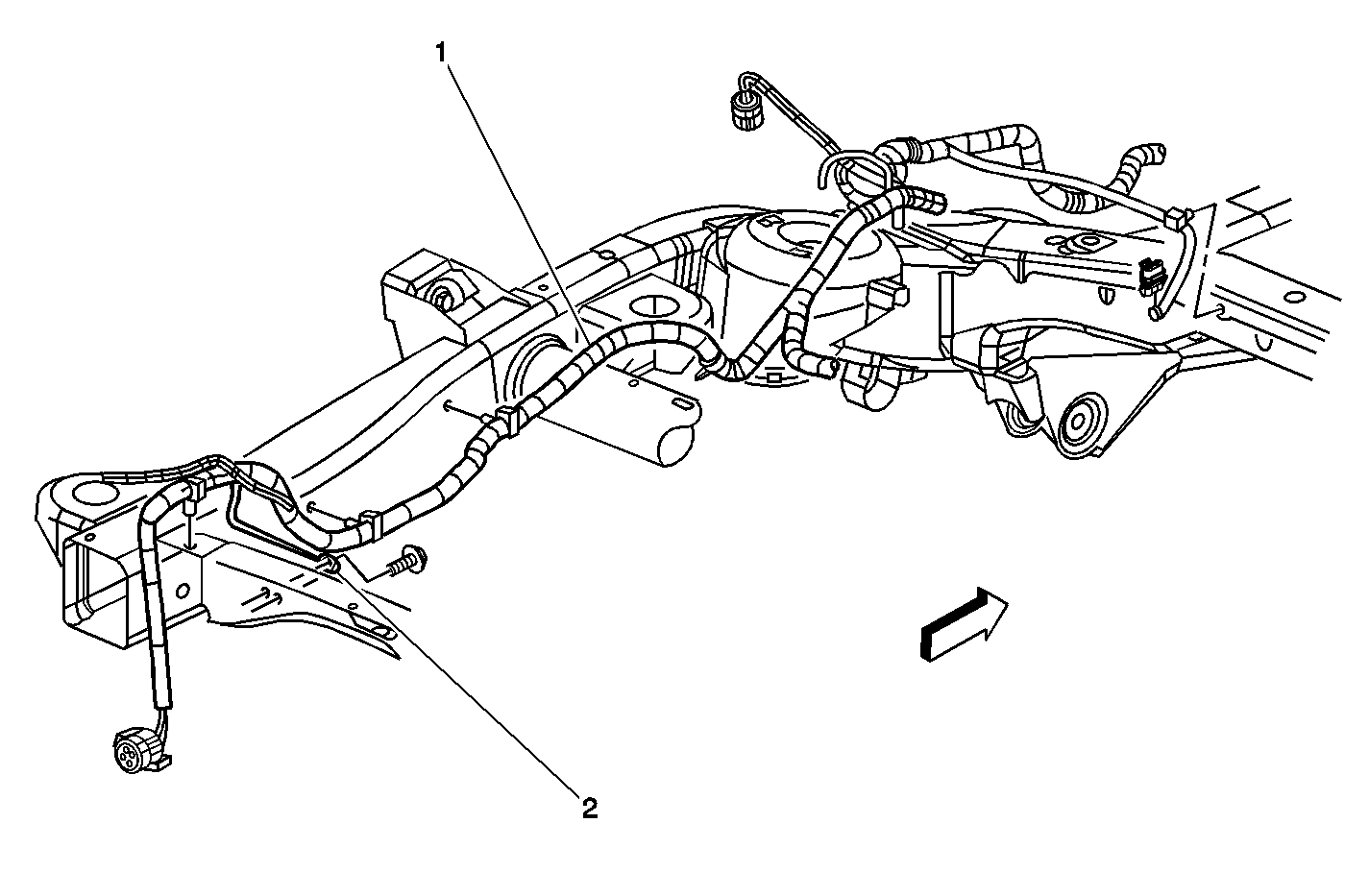 1

2