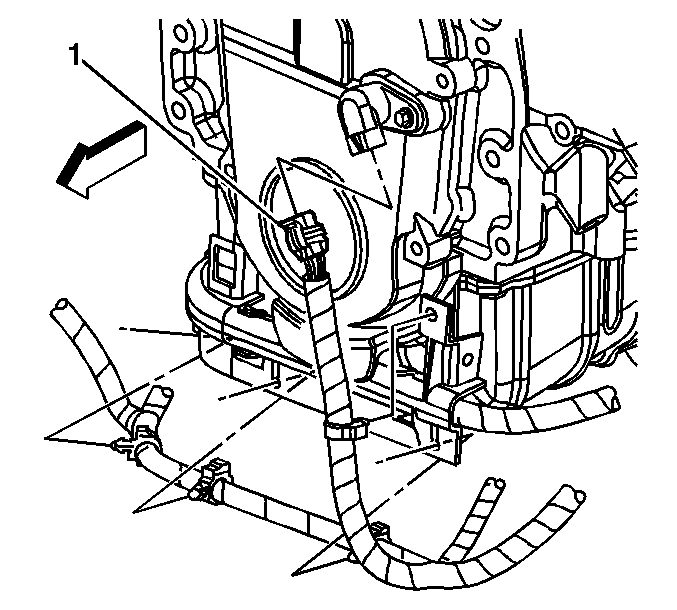 1