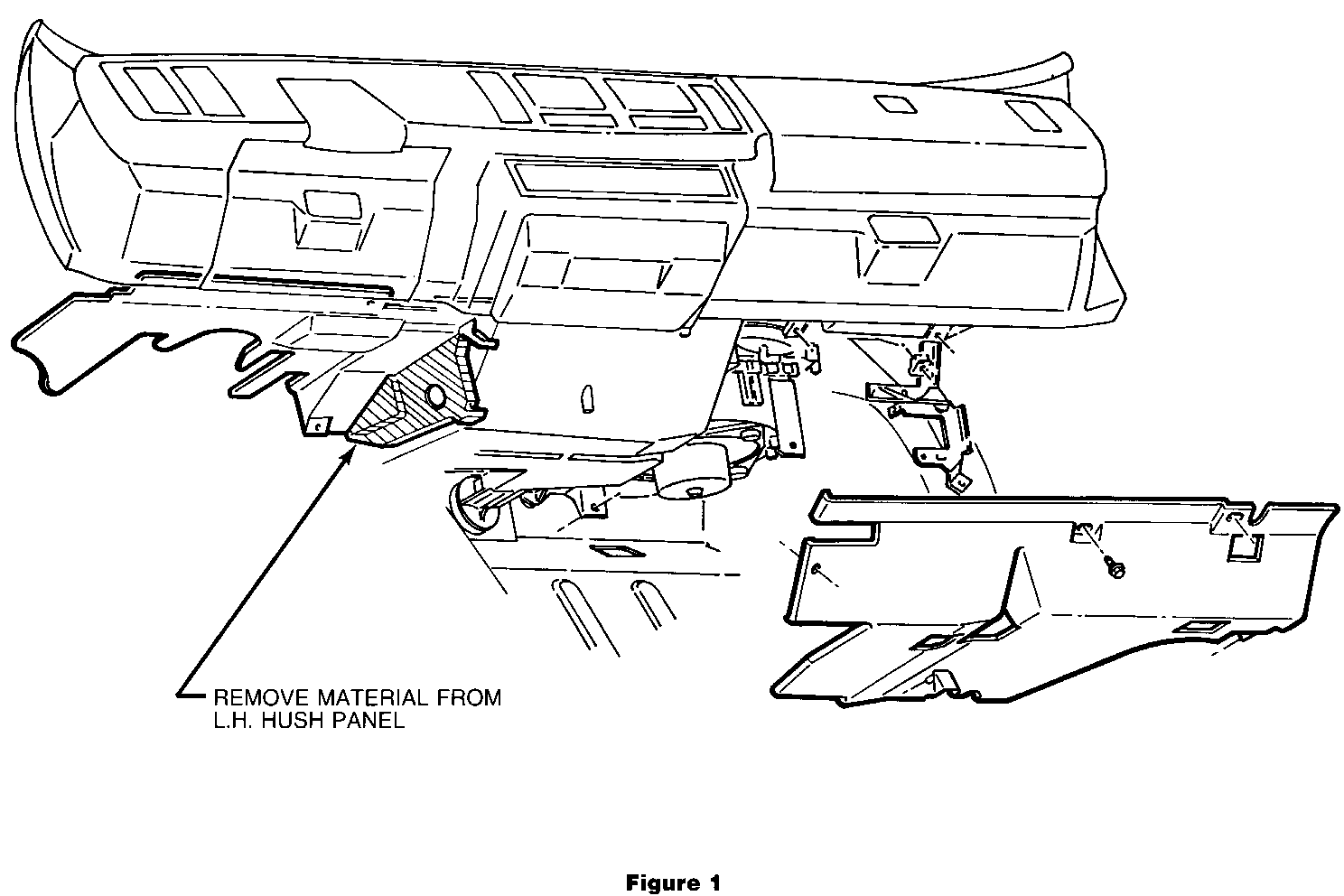 REMOVE MATERIAL FROM L.H. HUSH PANEL

Figure 1