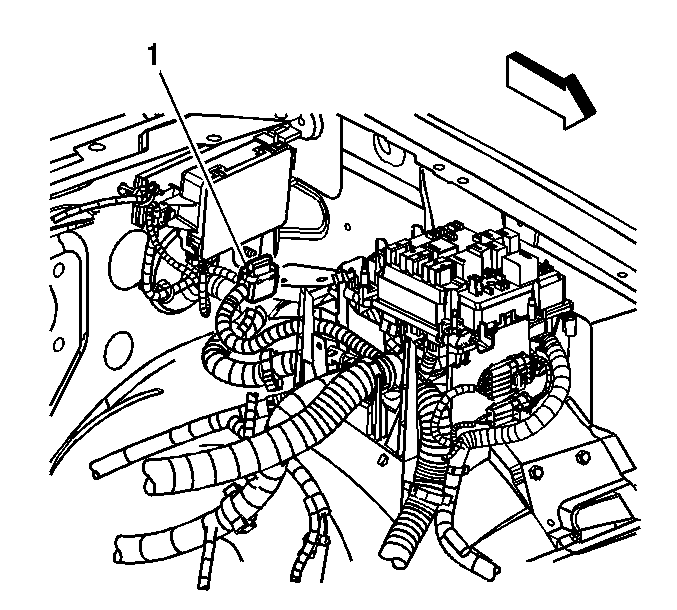 1