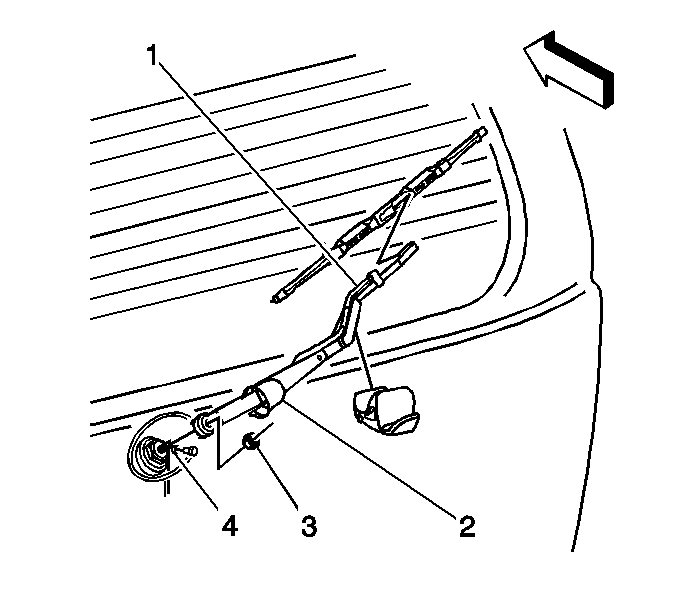 1
4
3
2