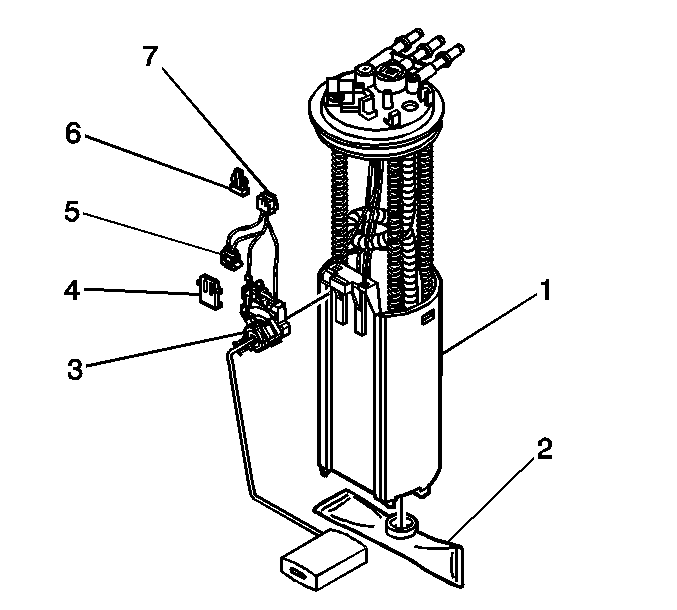 7
6
5
4
3
1
2