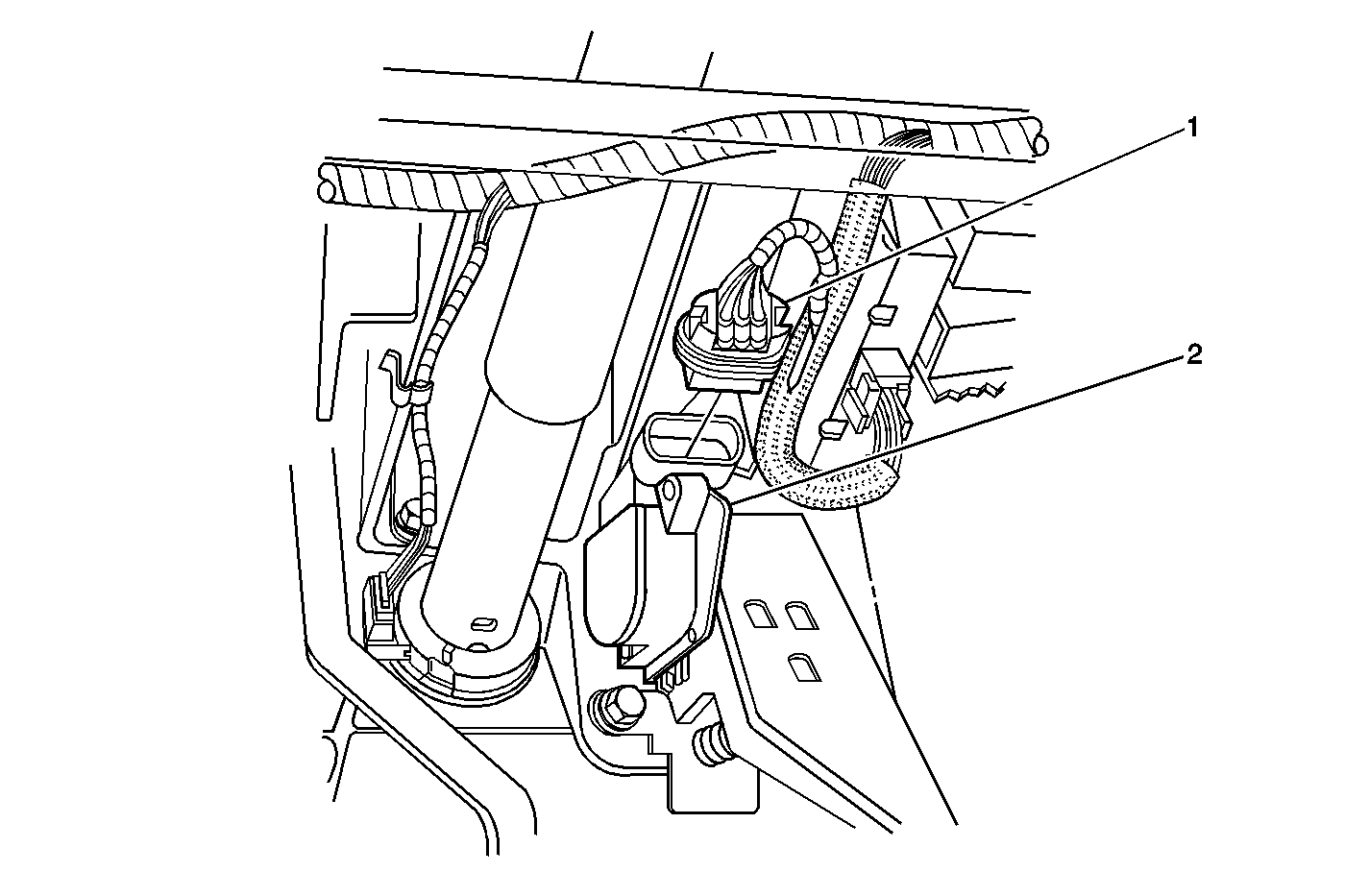 1
2