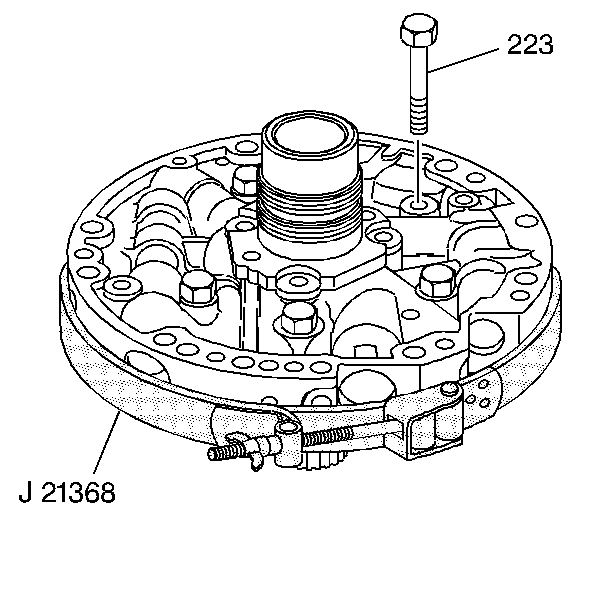 223

J 21368