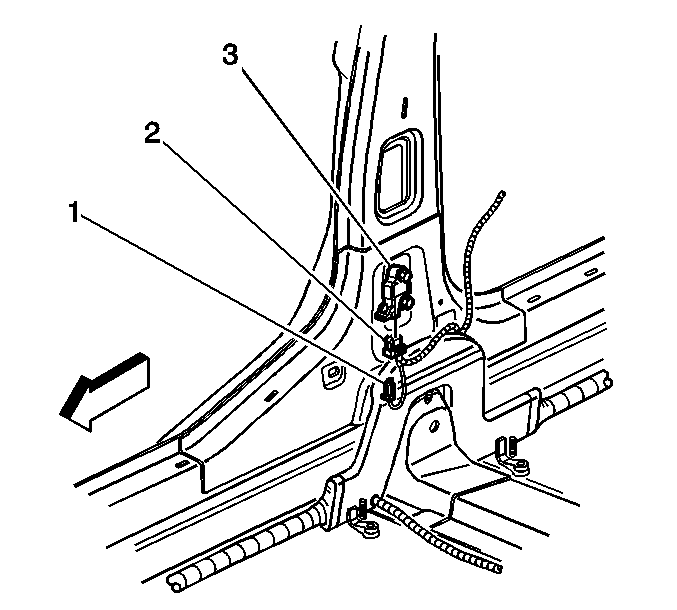 3
2
1