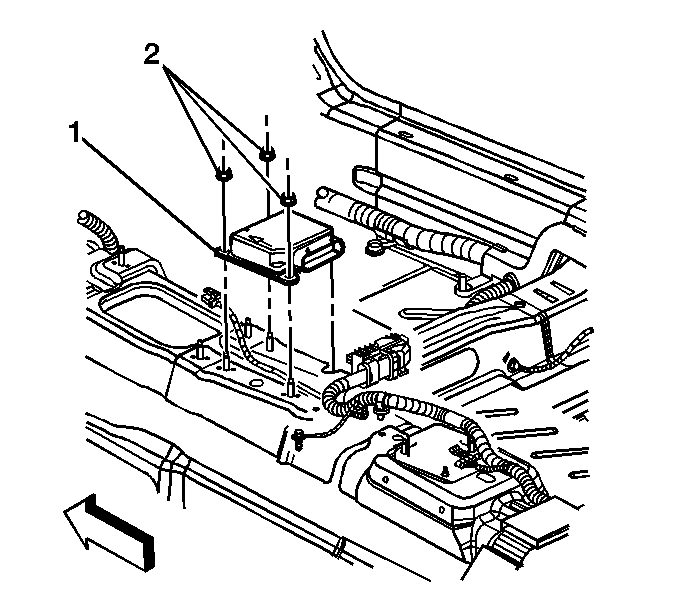 2
1