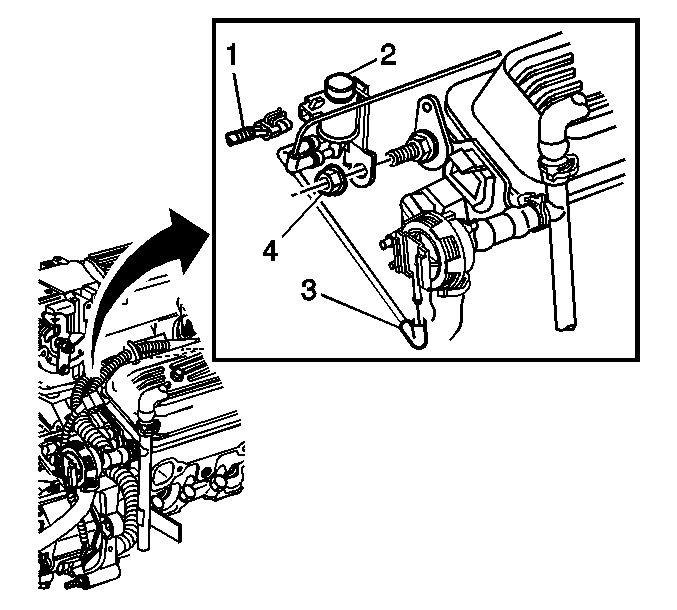 1
2
4
3