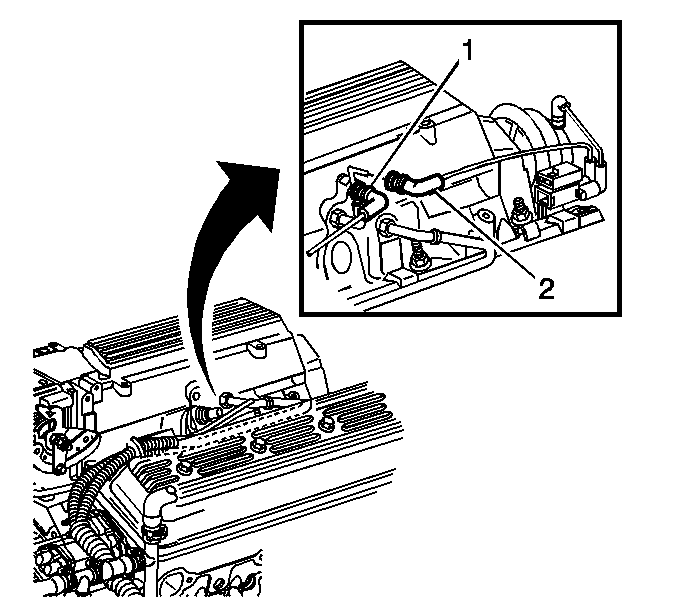 1
2