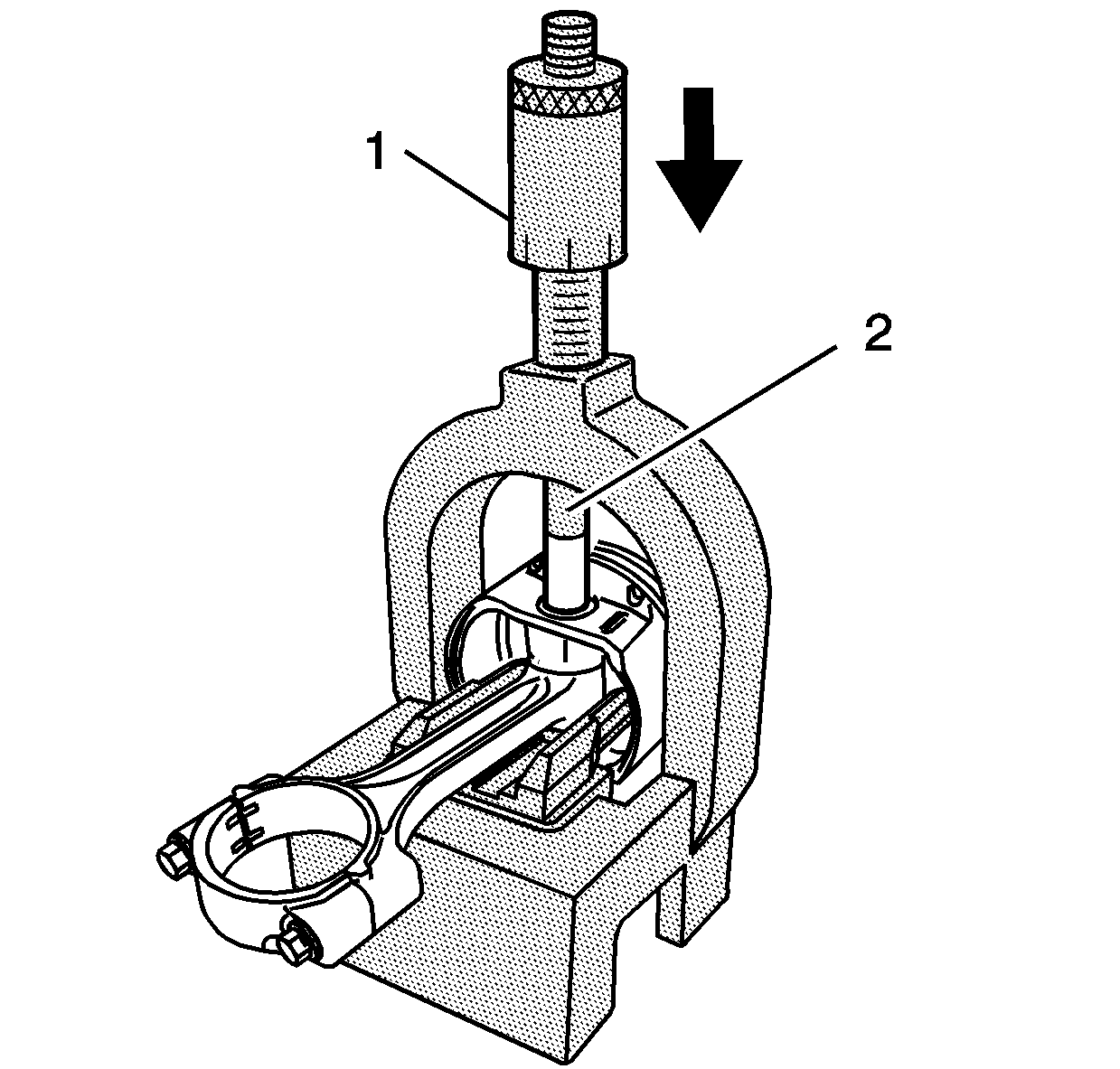 1

2