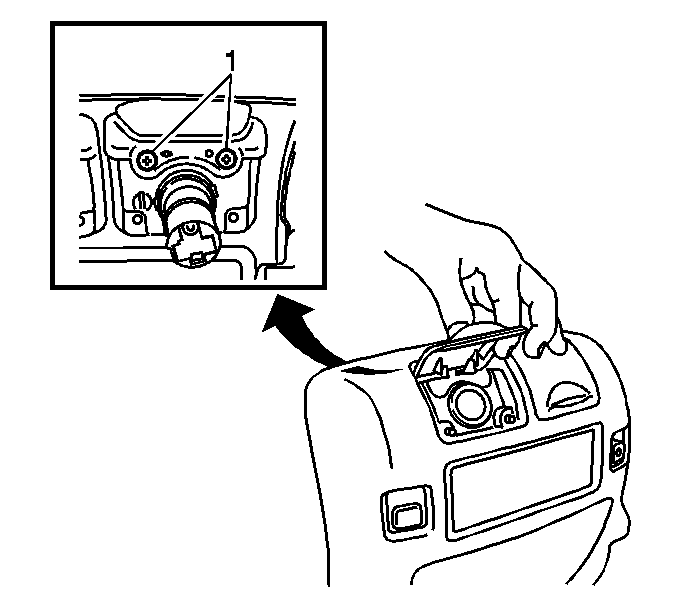 1