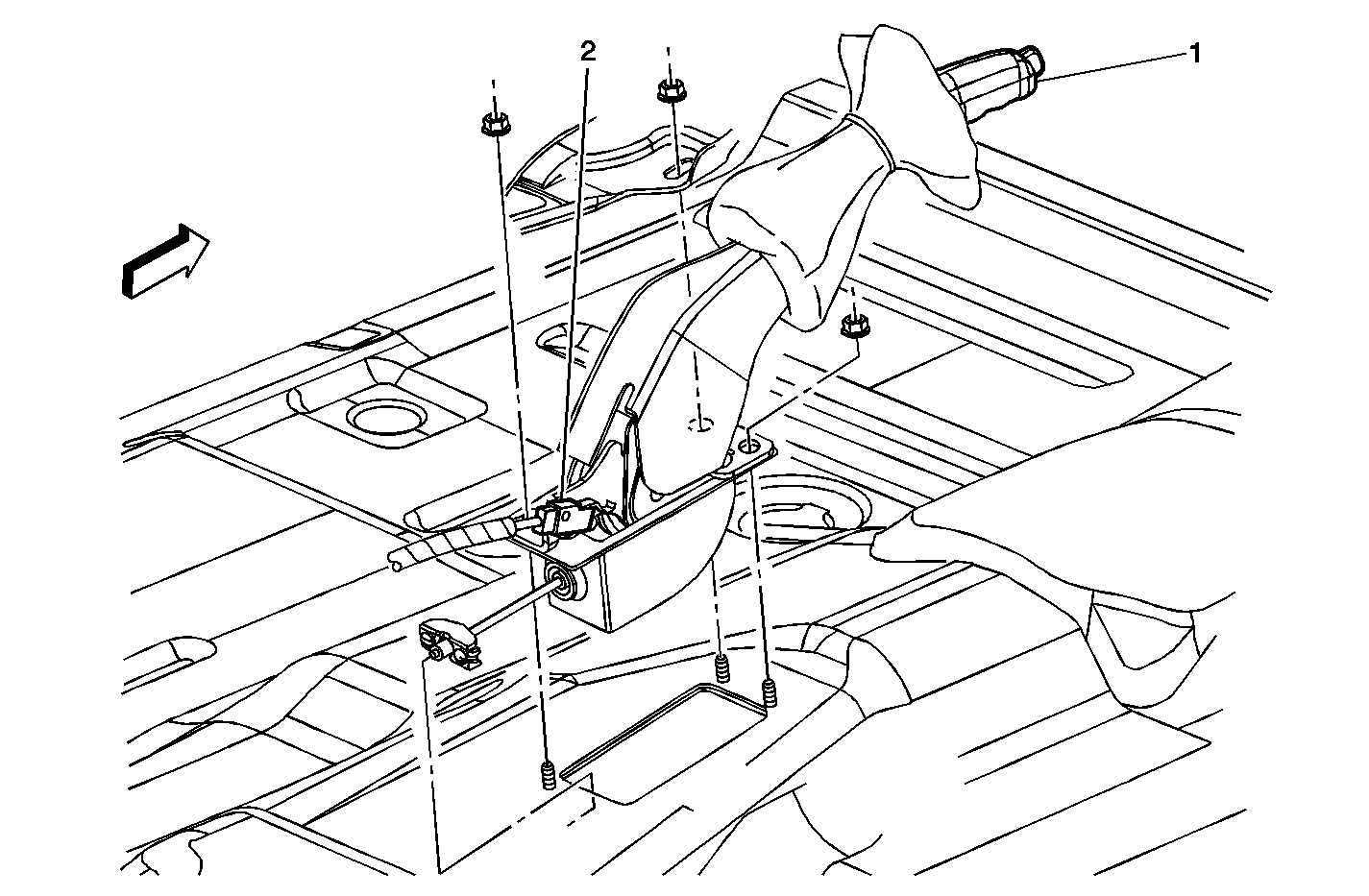 2
1