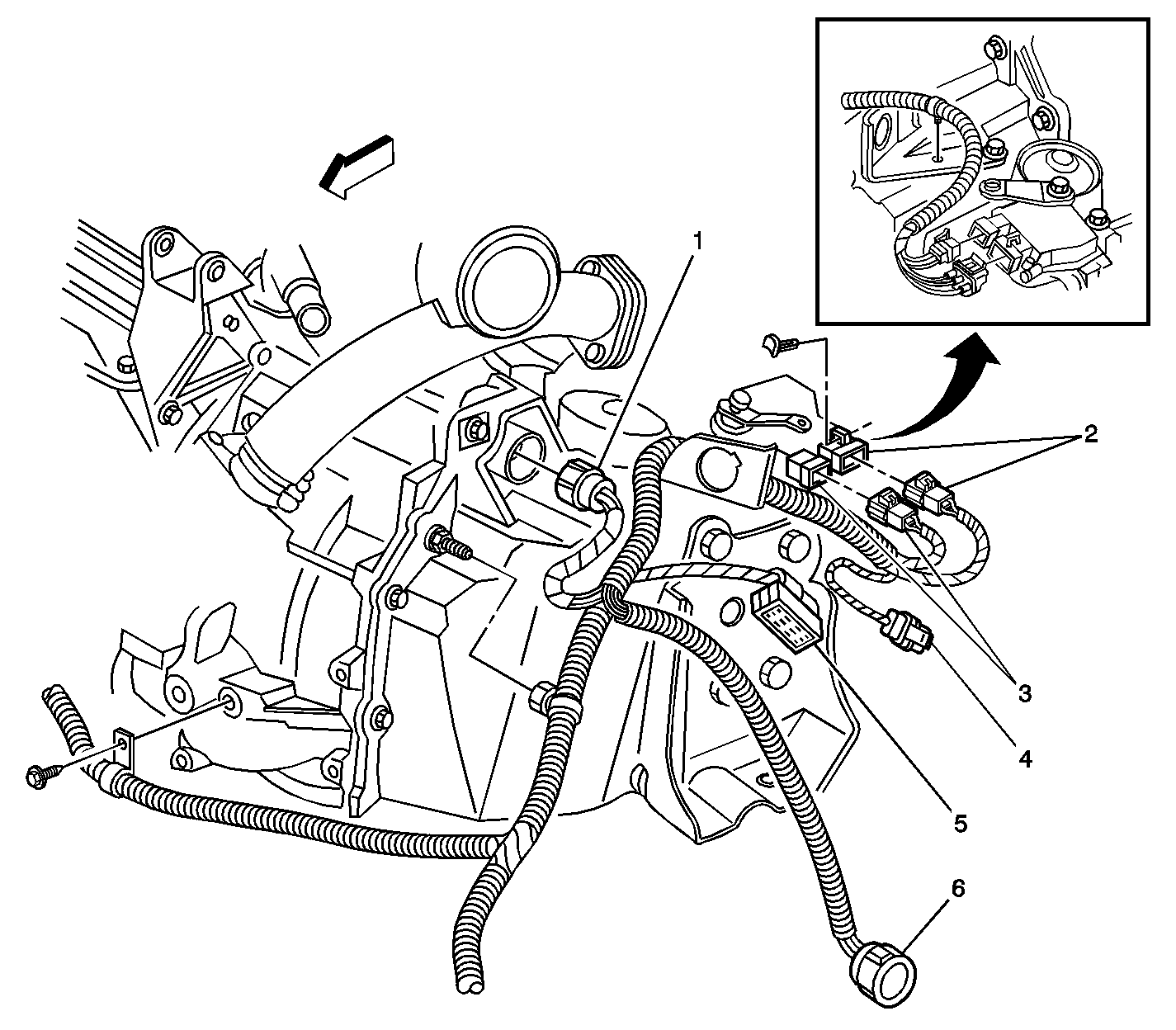 1
2
3
4
5
6