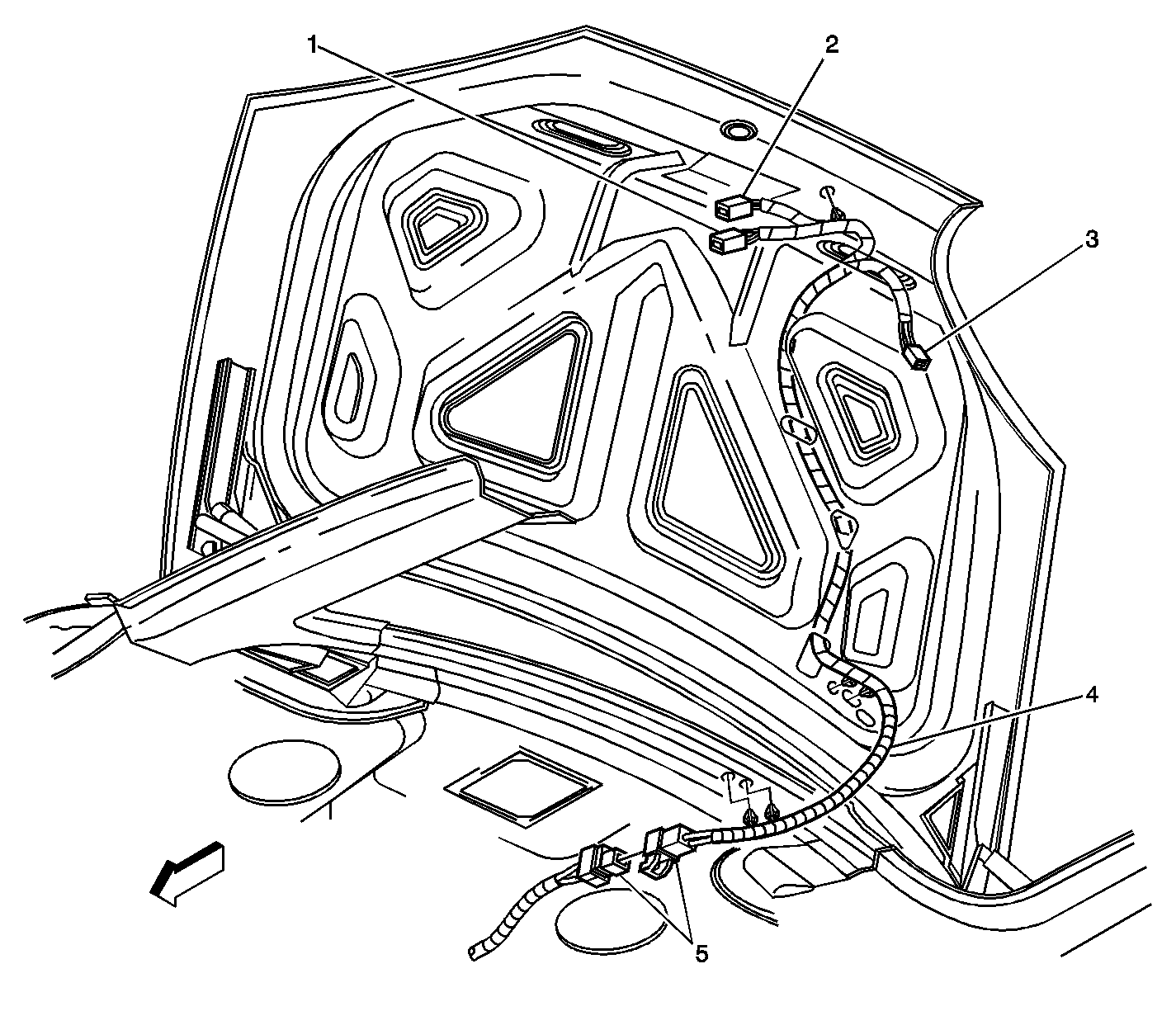 1
2
3
4
5