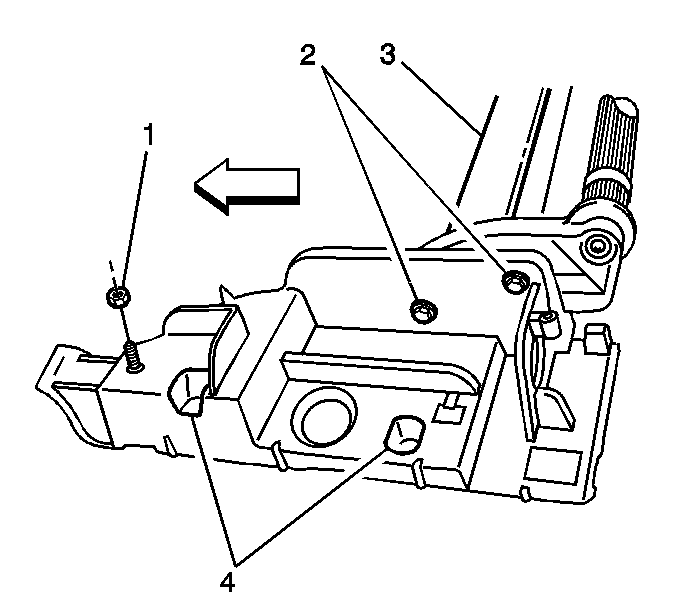 2
3
1
4