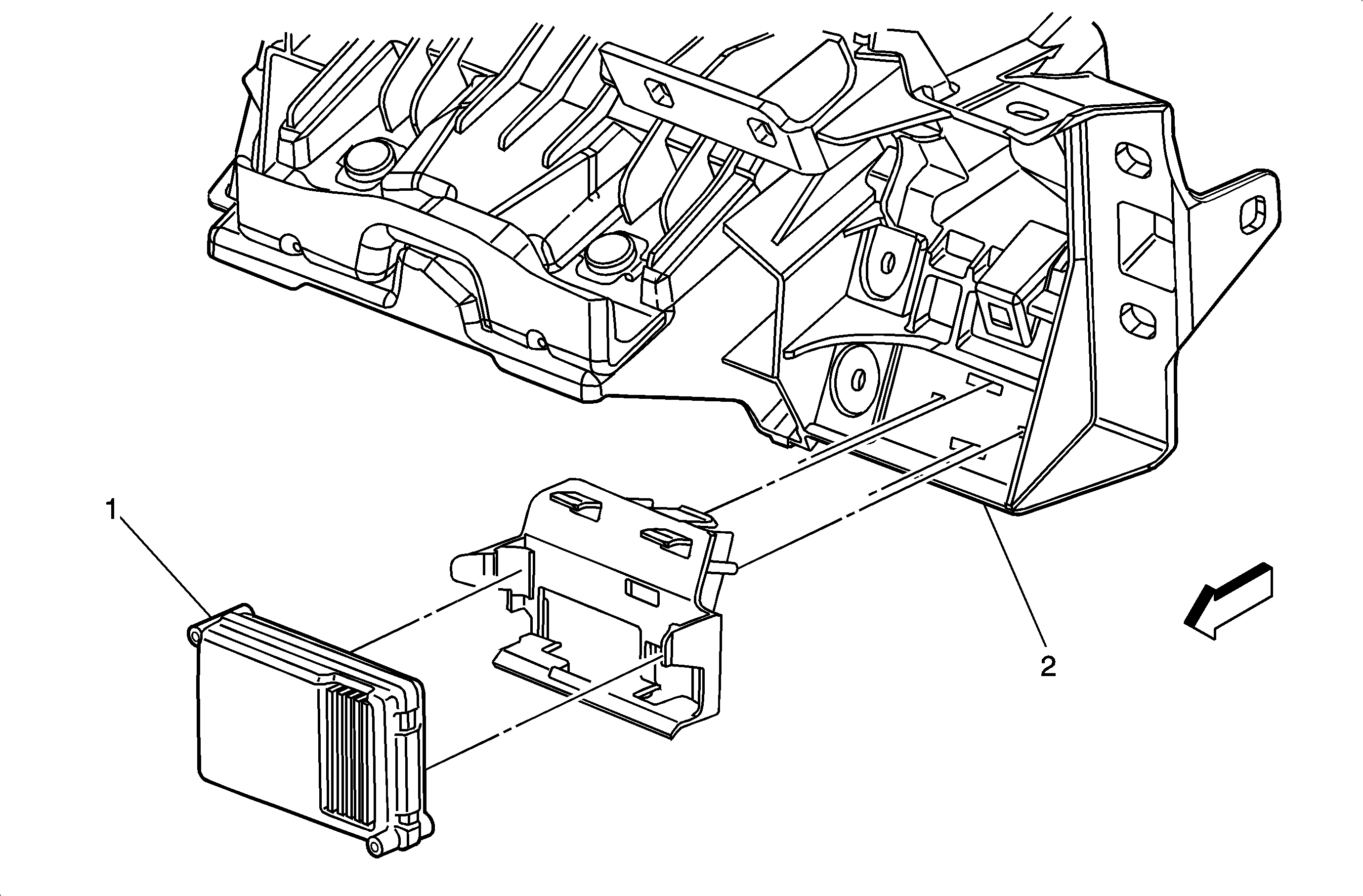 1

2