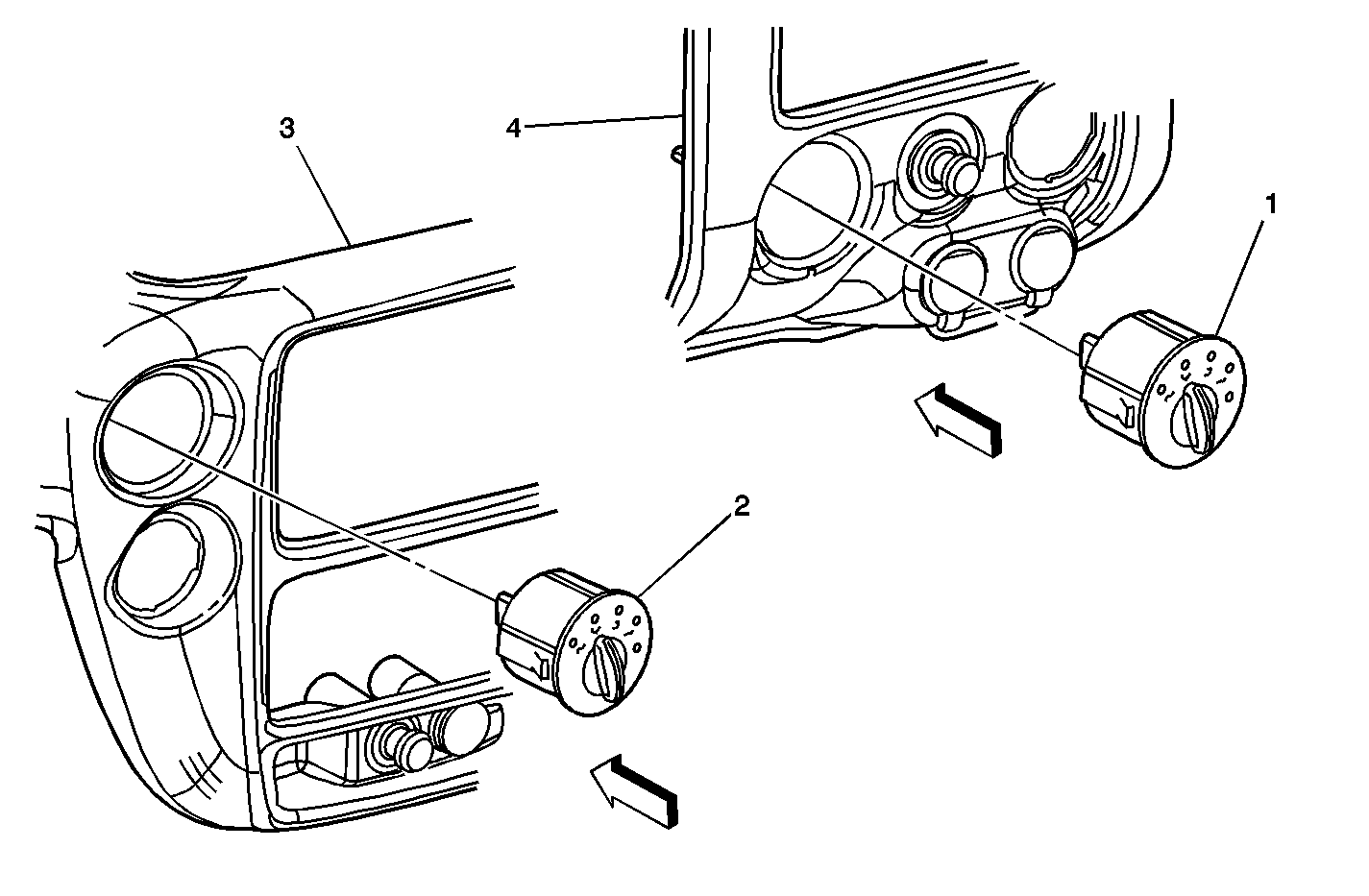 3
4
1
2