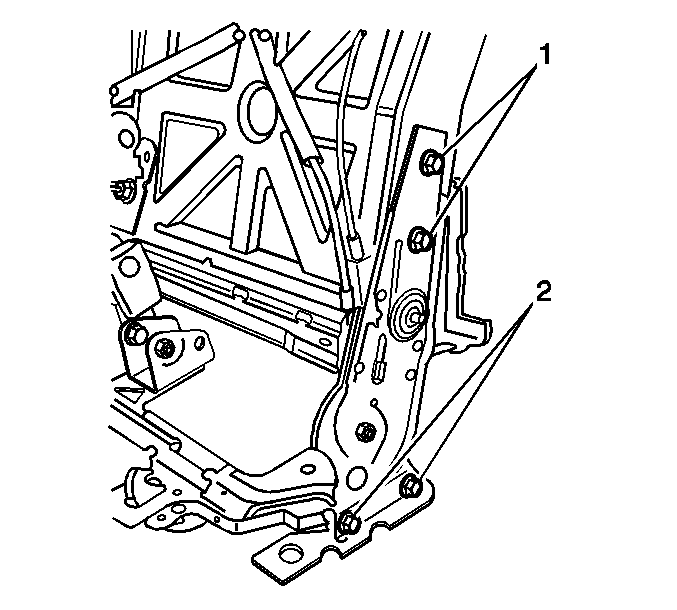 1
2