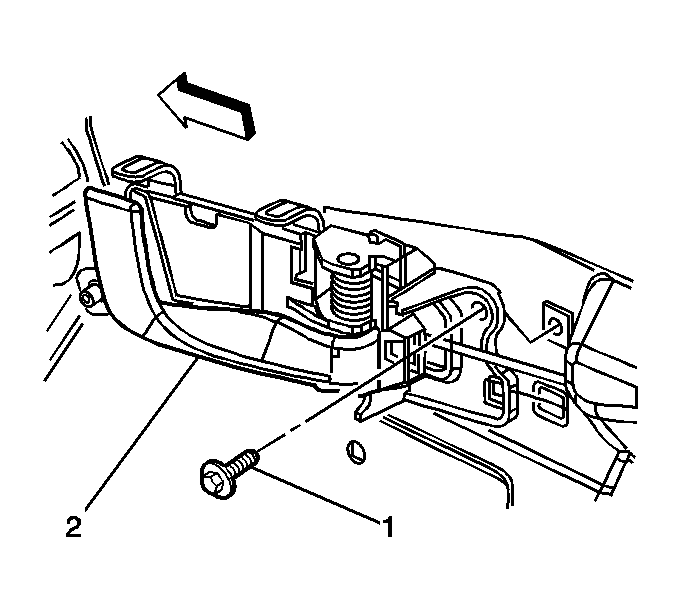 2

1