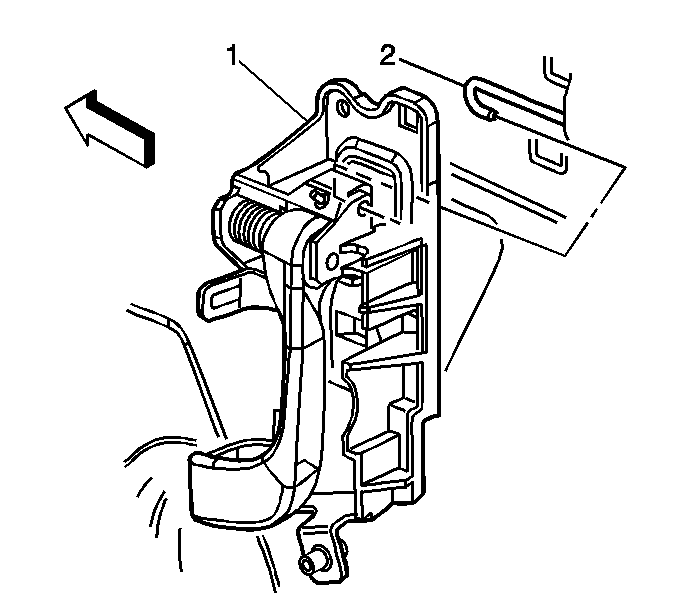 1
2