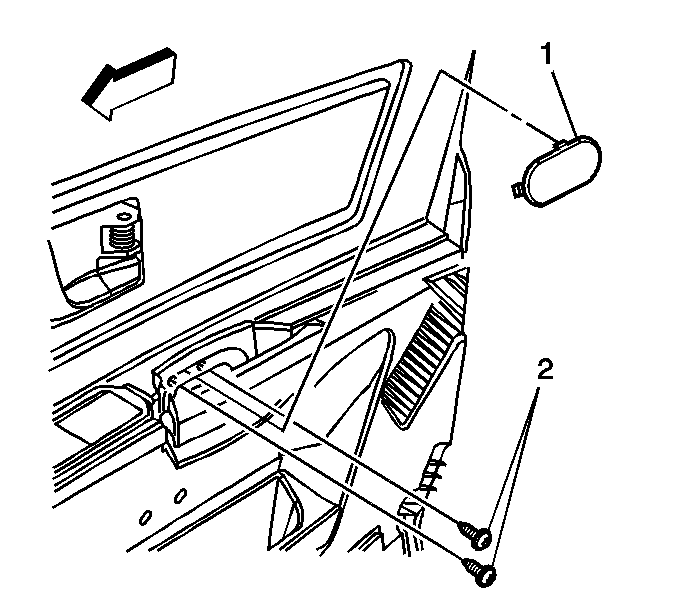 1

2