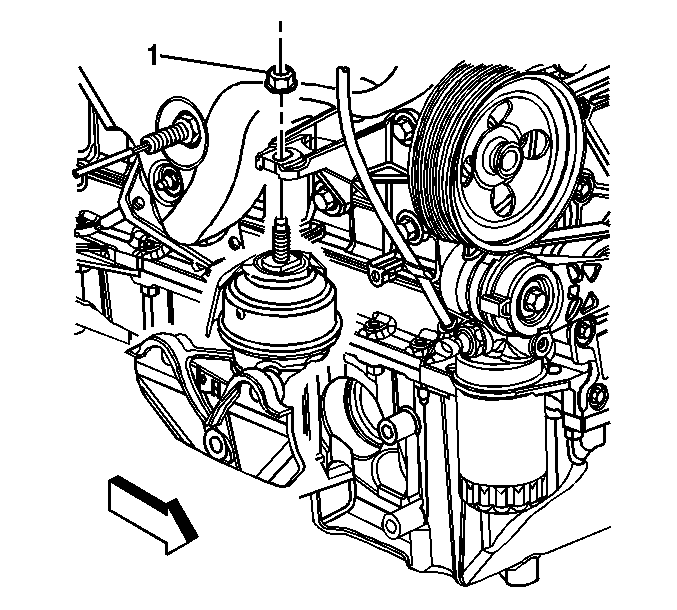 1