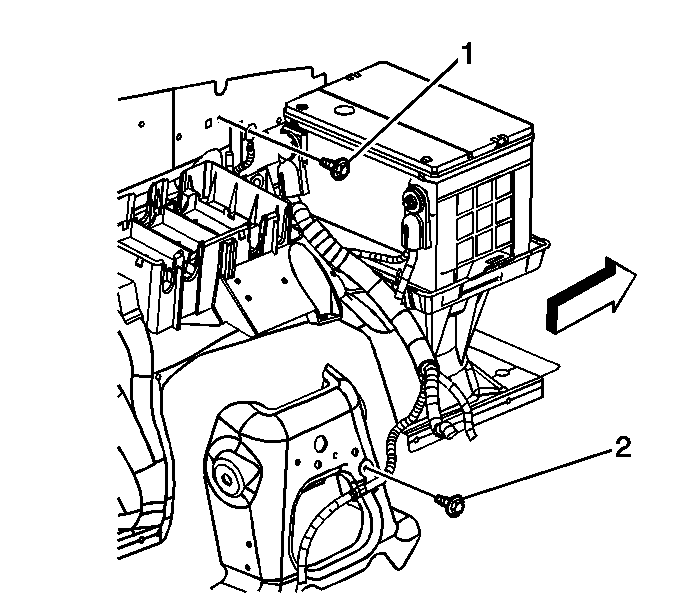 1

2