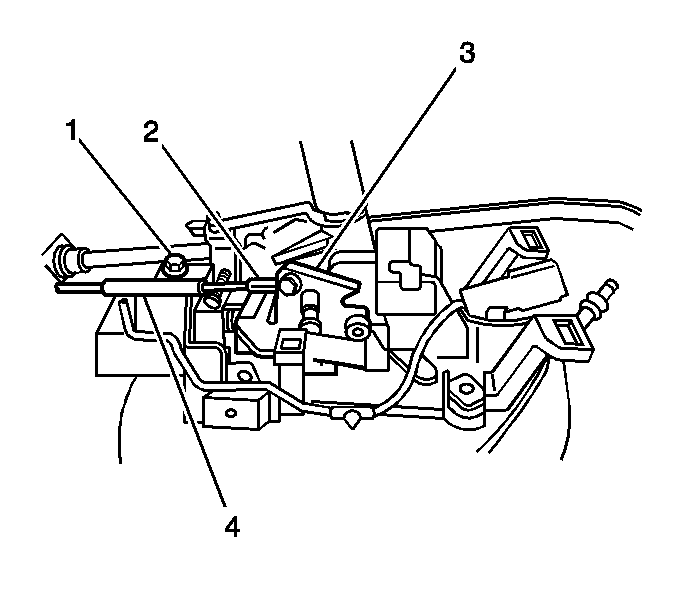 3
1
2
4