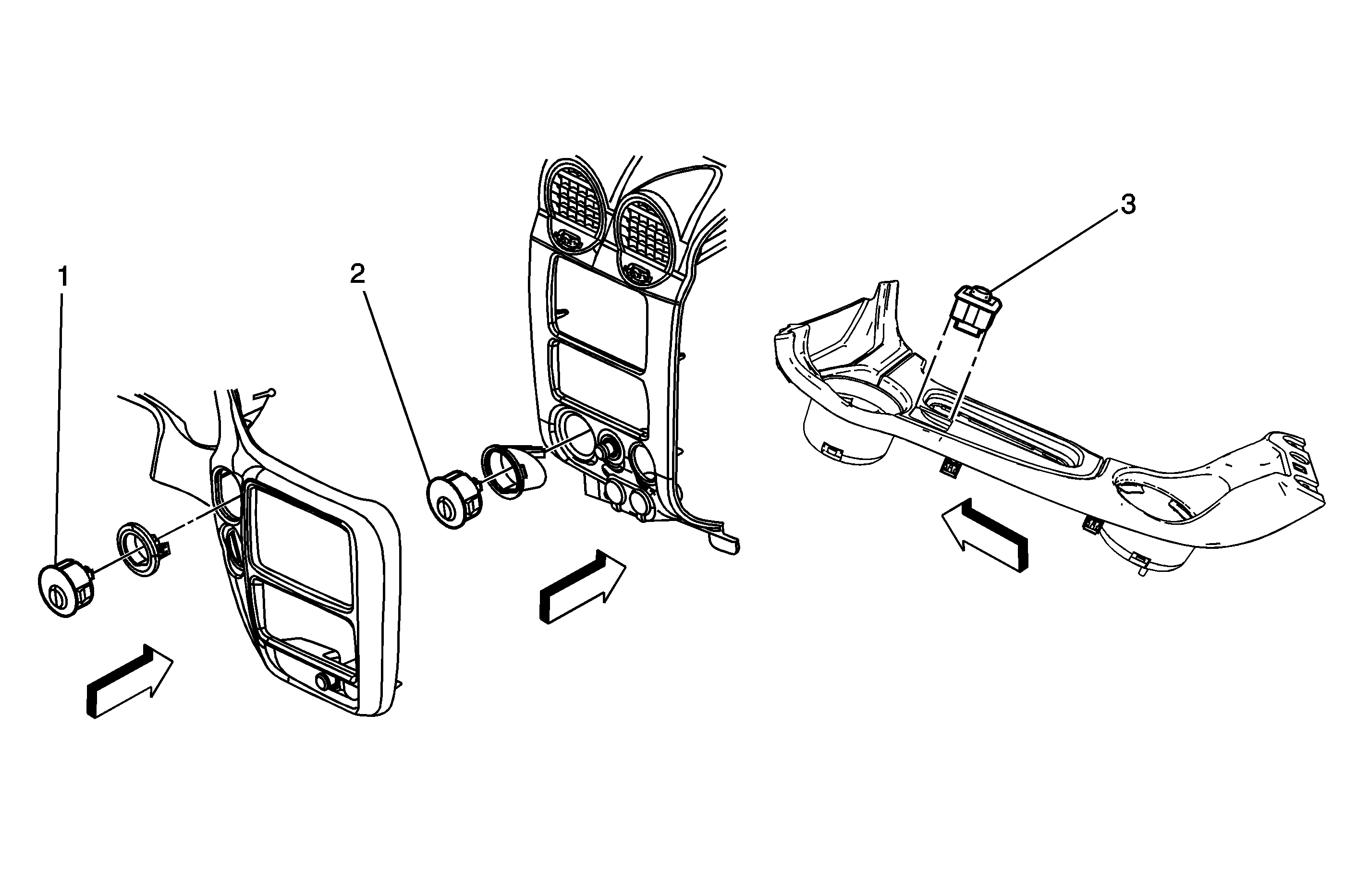 1

2

3