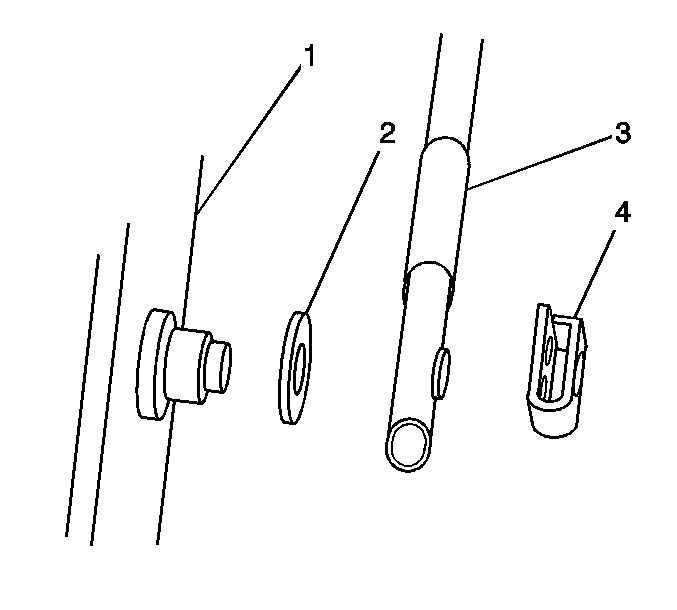 1
2
3
4