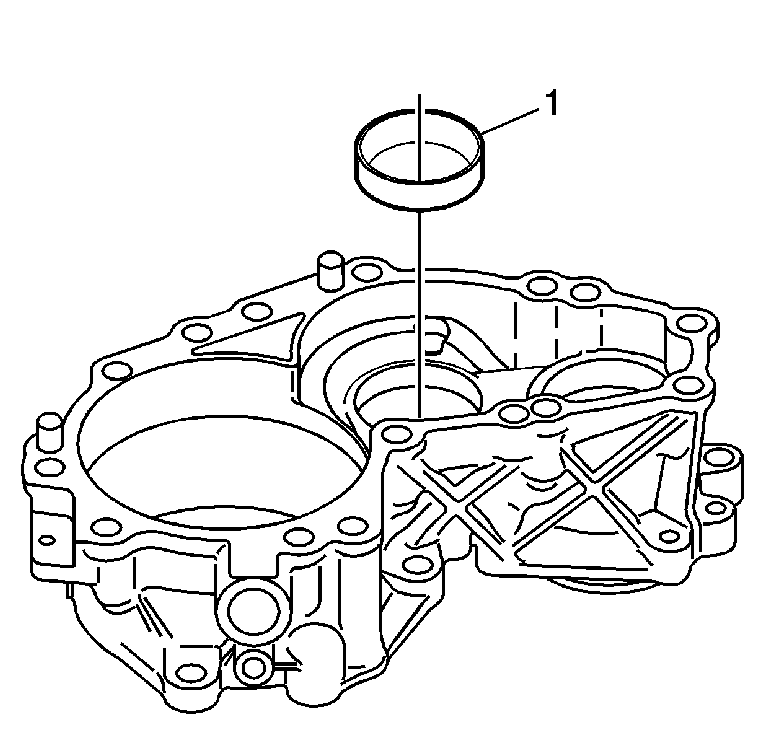 1