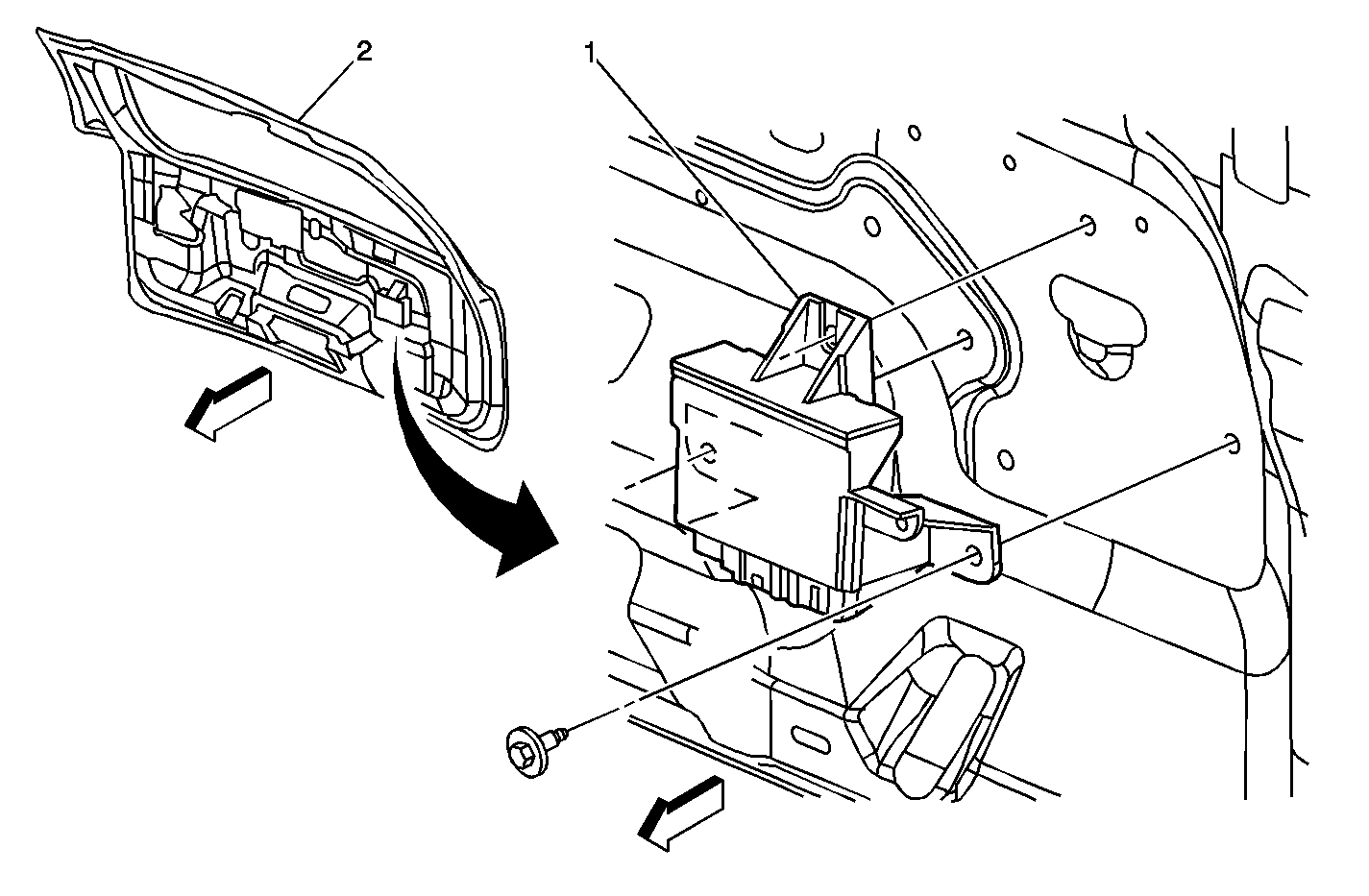 2

1