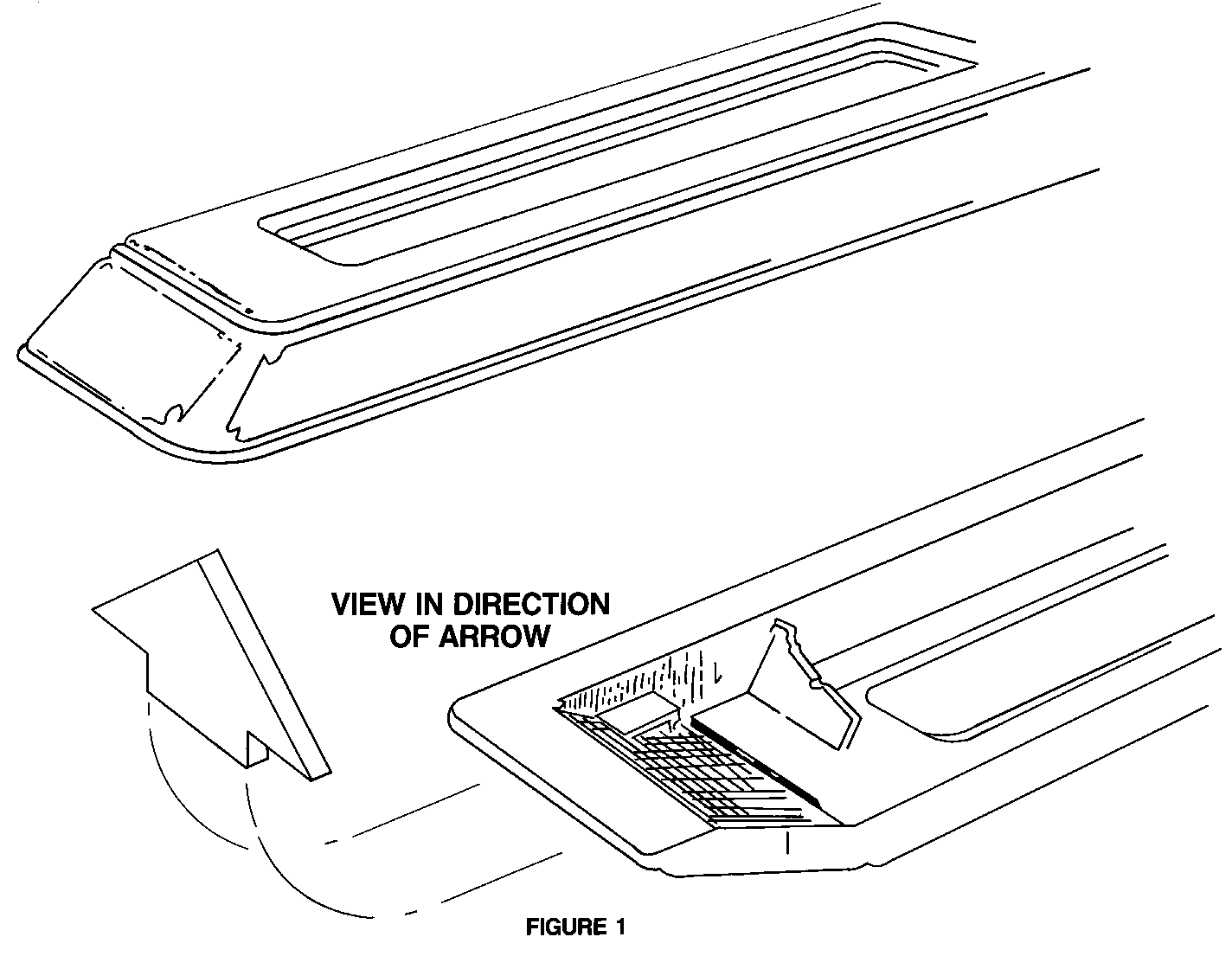 VIEW IN DIRECTION OF ARROW

FIGURE 1