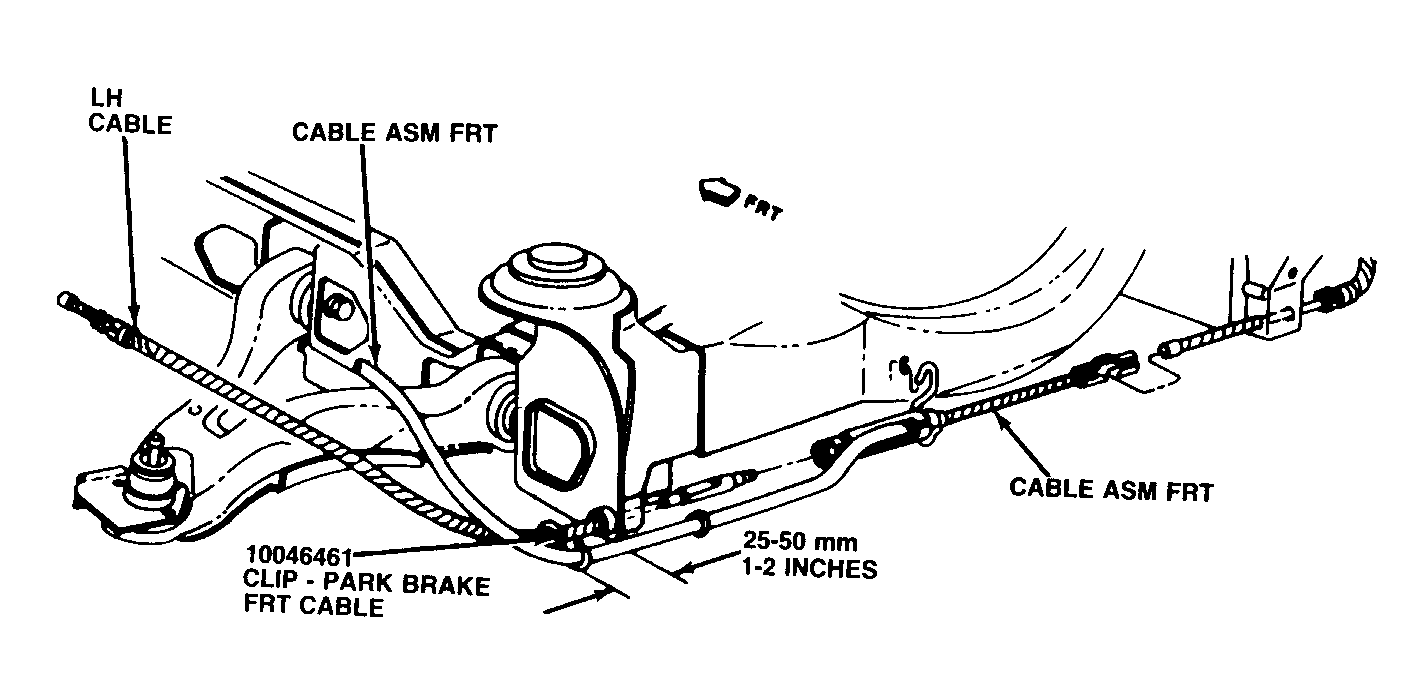 LH CABLE

CABLE ASM FRT

FRT

CABLE ASM FRT

10046461
CLIP - PARK BRAKE
FRT CABLE

25-50 mm
1-2 INCHES