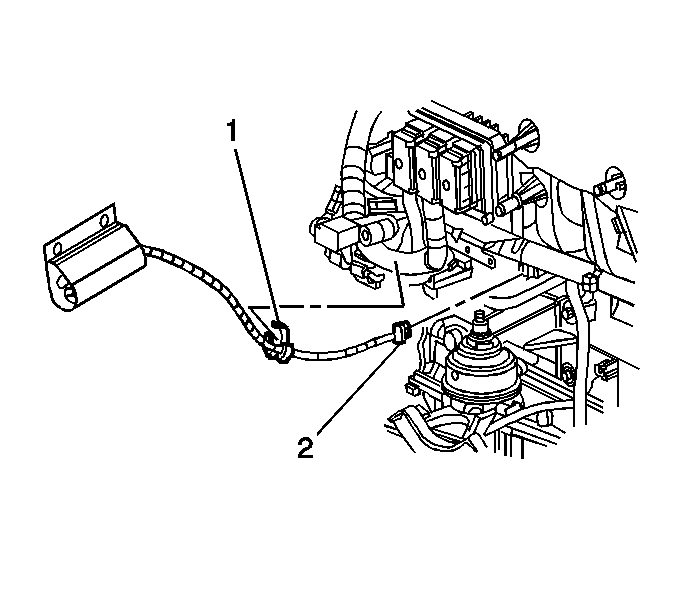 1

2