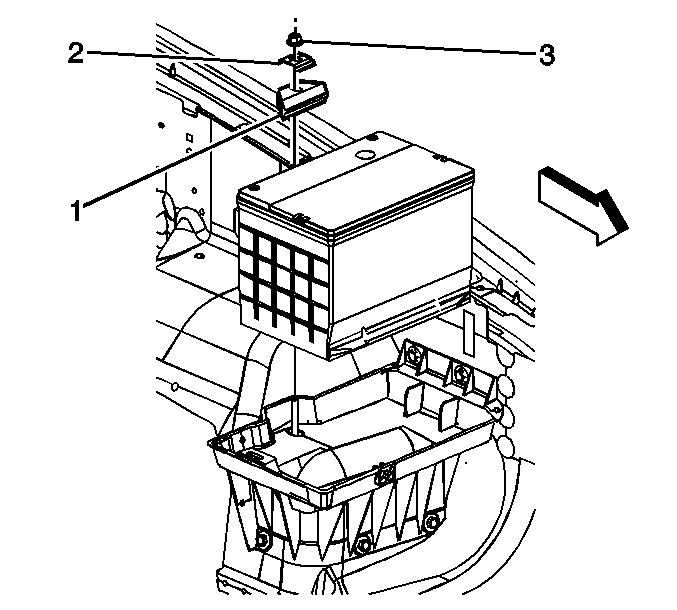 2
3
1